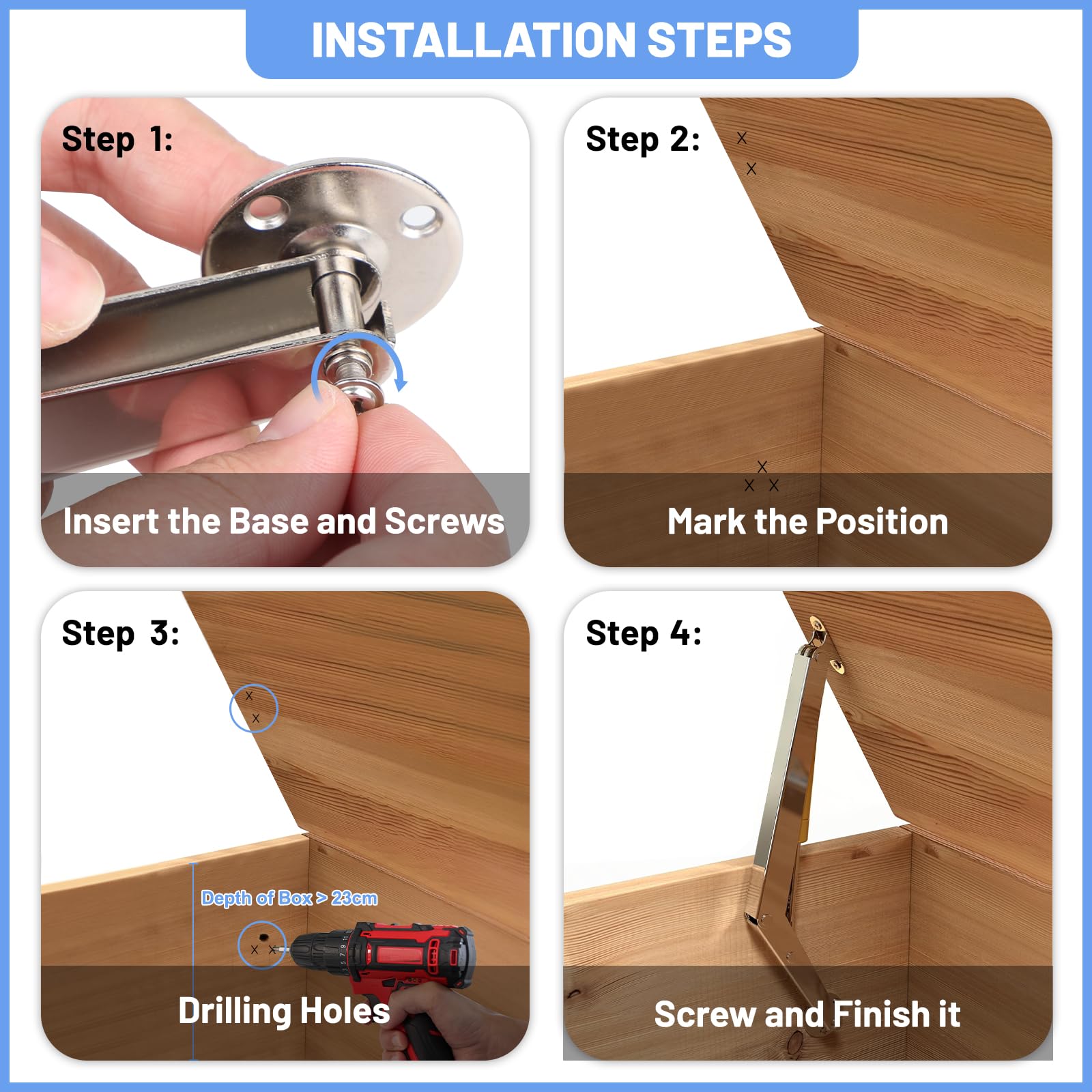 INSTALLATION STEPS

Step 1:

Insert the Base and Screws

Step 2:

Mark the Position

Step 3:

Depth of Box > 23cm

Drilling Holes

Step 4:

Screw and Finish it