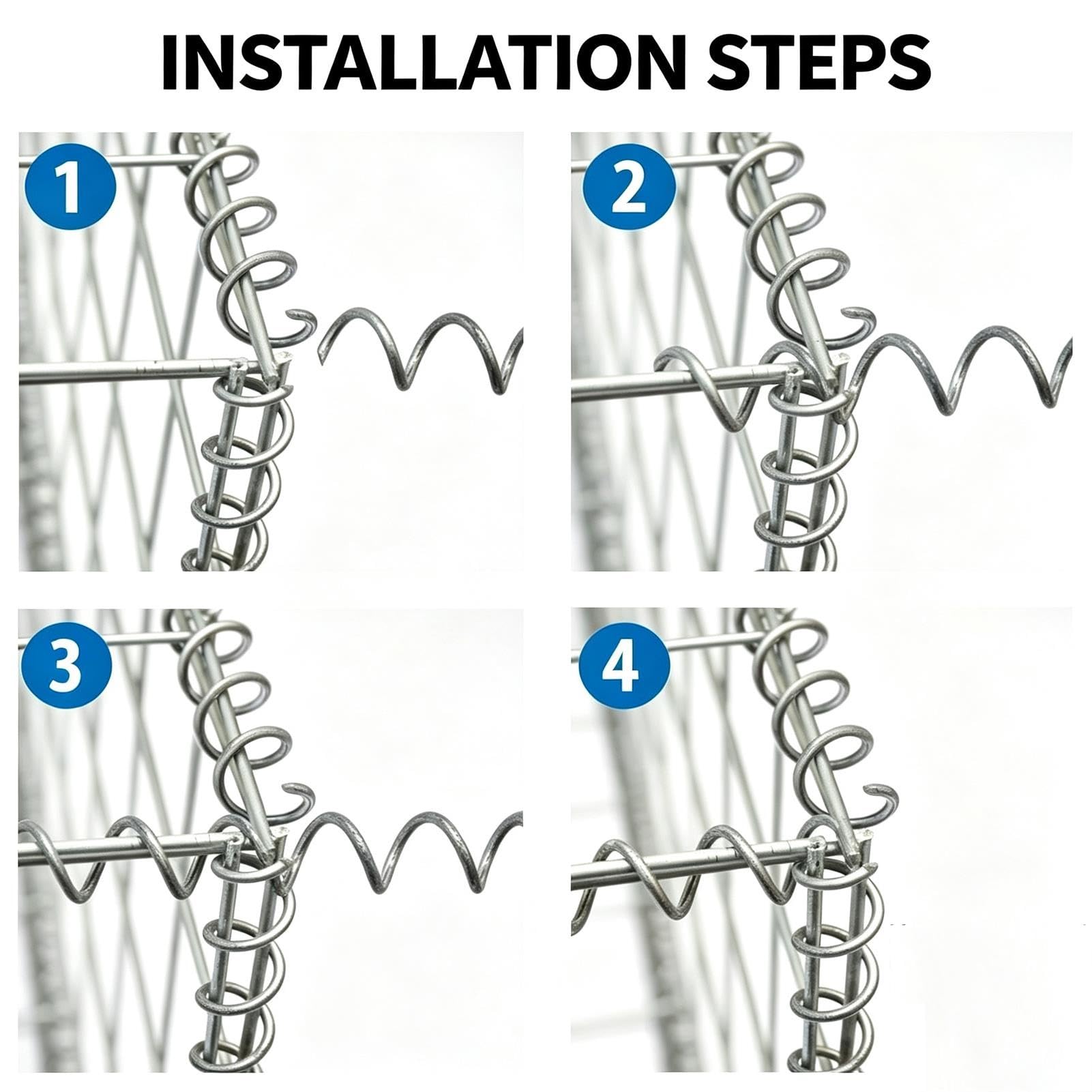 INSTALLATION STEPS

1

2

3

4