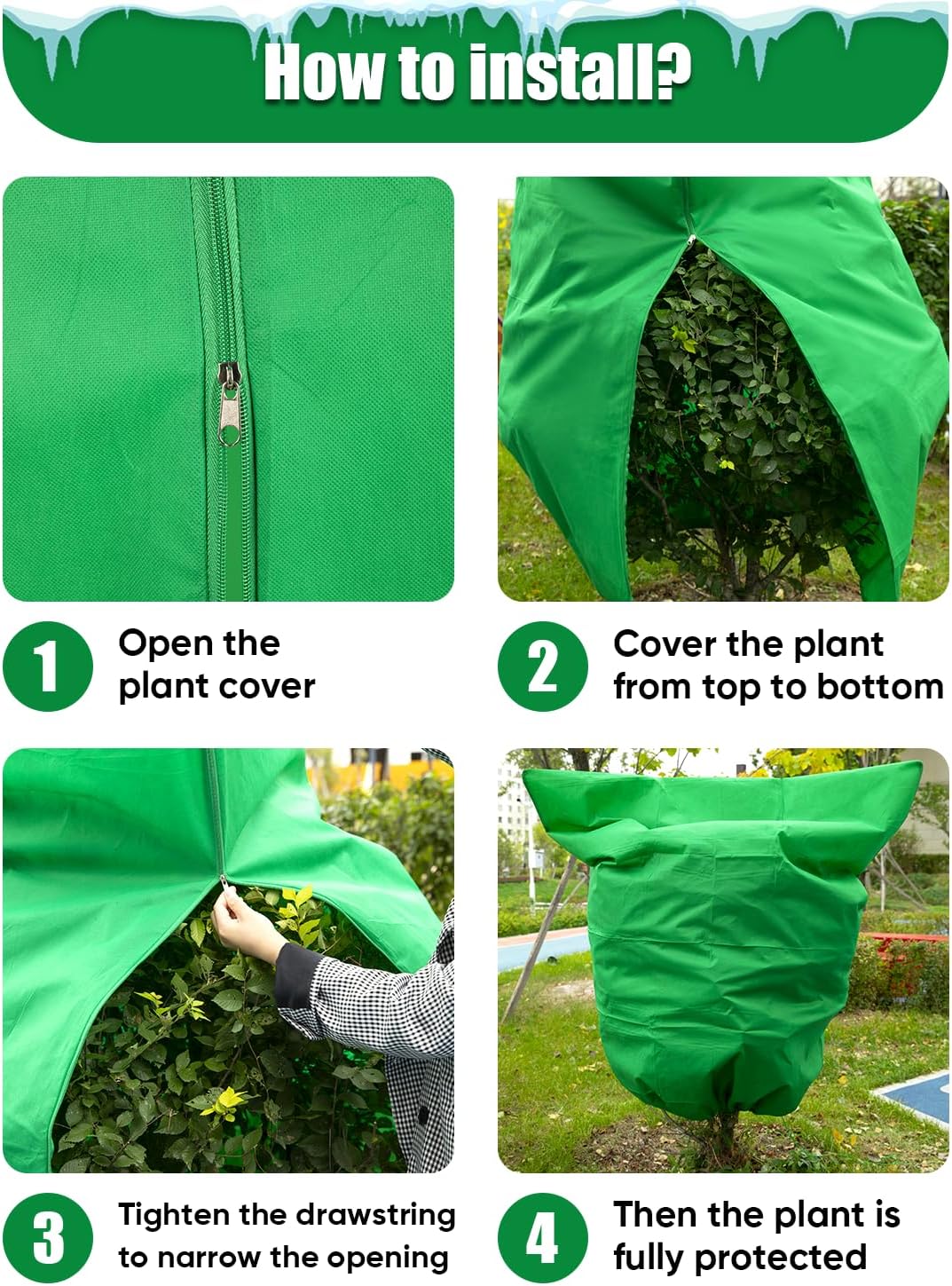 How to install?

1
Open the plant cover

2
Cover the plant from top to bottom

3
Tighten the drawstring to narrow the opening

4
Then the plant is fully protected