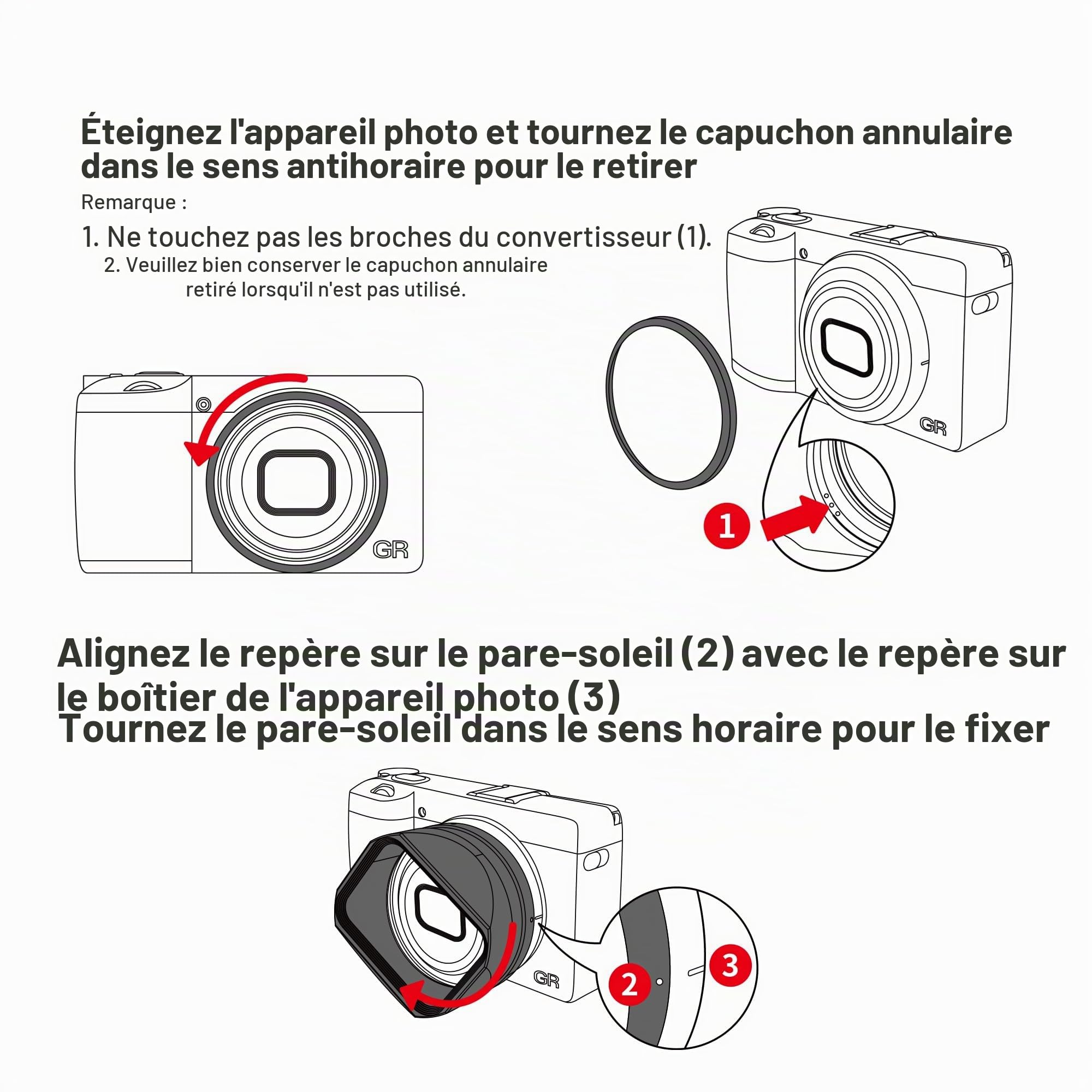 Éteignez l'appareil photo et tournez le capuchon annulaire dans le sens antihoraire pour le retirer

Remarque :

1. Ne touchez pas les broches du convertisseur (1).

2. Veuillez bien conserver le capuchon annulaire retiré lorsqu'il n'est pas utilisé.

GR

GR

1

Alignez le repère sur le pare-soleil (2) avec le repère sur le boîtier de l'appareil photo (3)

Tournez le pare-soleil dans le sens horaire pour le fixer

GR

2

3