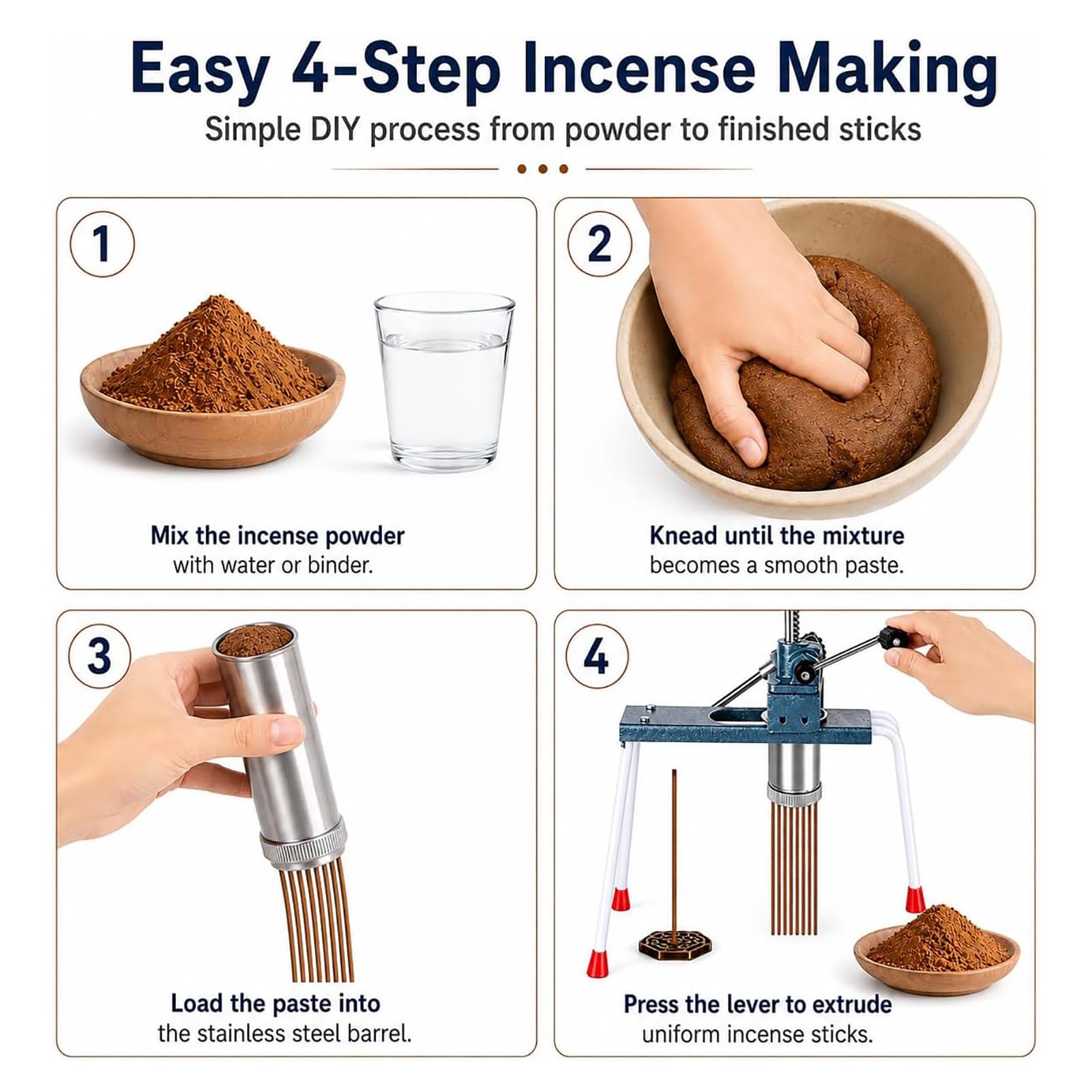 Easy 4-Step Incense Making

Simple DIY process from powder to finished sticks

1

Mix the incense powder
with water or binder.

2

Knead until the mixture
becomes a smooth paste.

3

Load the paste into
the stainless steel barrel.

4

Press the lever to extrude
uniform incense sticks.