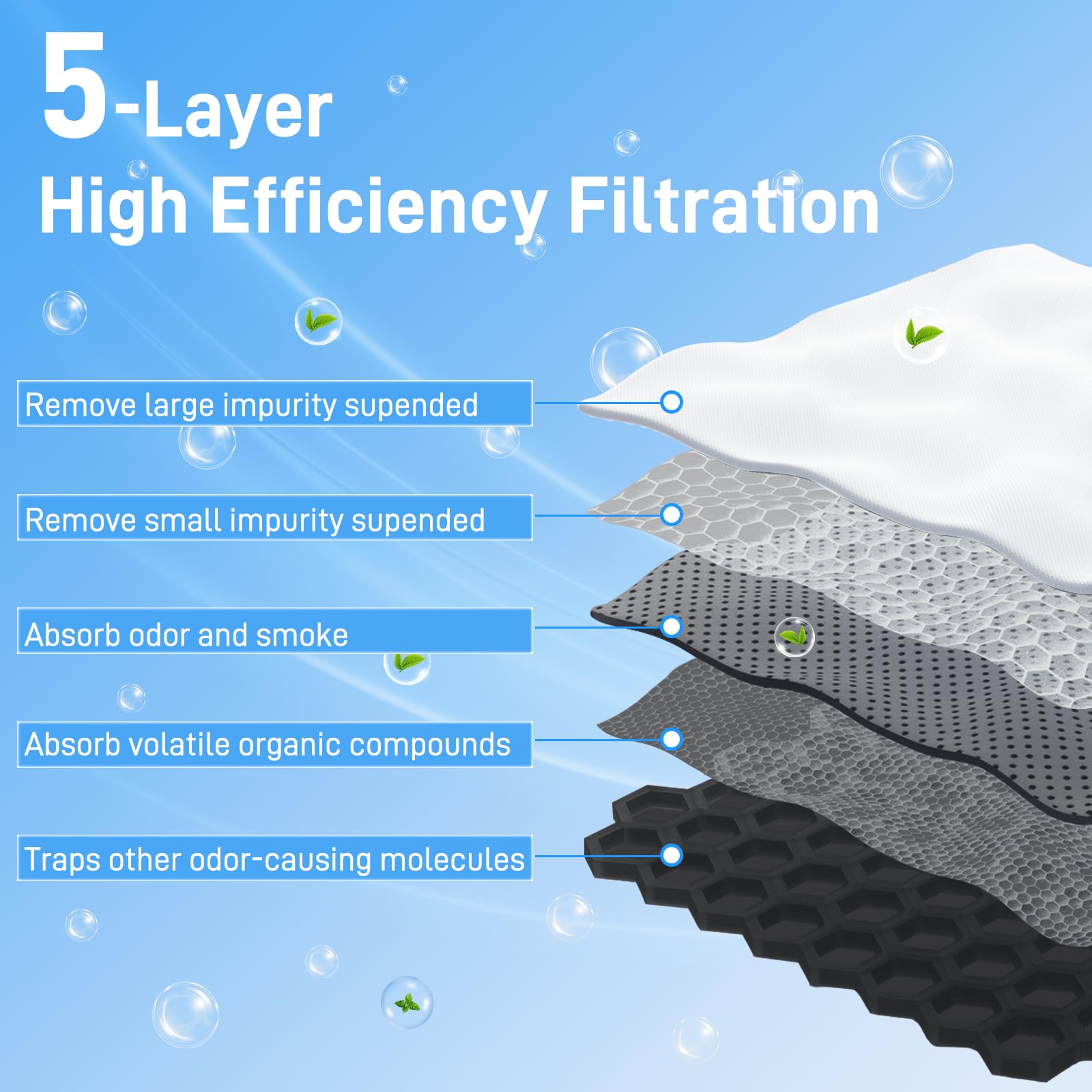 5-Layer
High Efficiency Filtration

Remove large impurity supended

Remove small impurity supended

Absorb odor and smoke

Absorb volatile organic compounds

Traps other odor-causing molecules