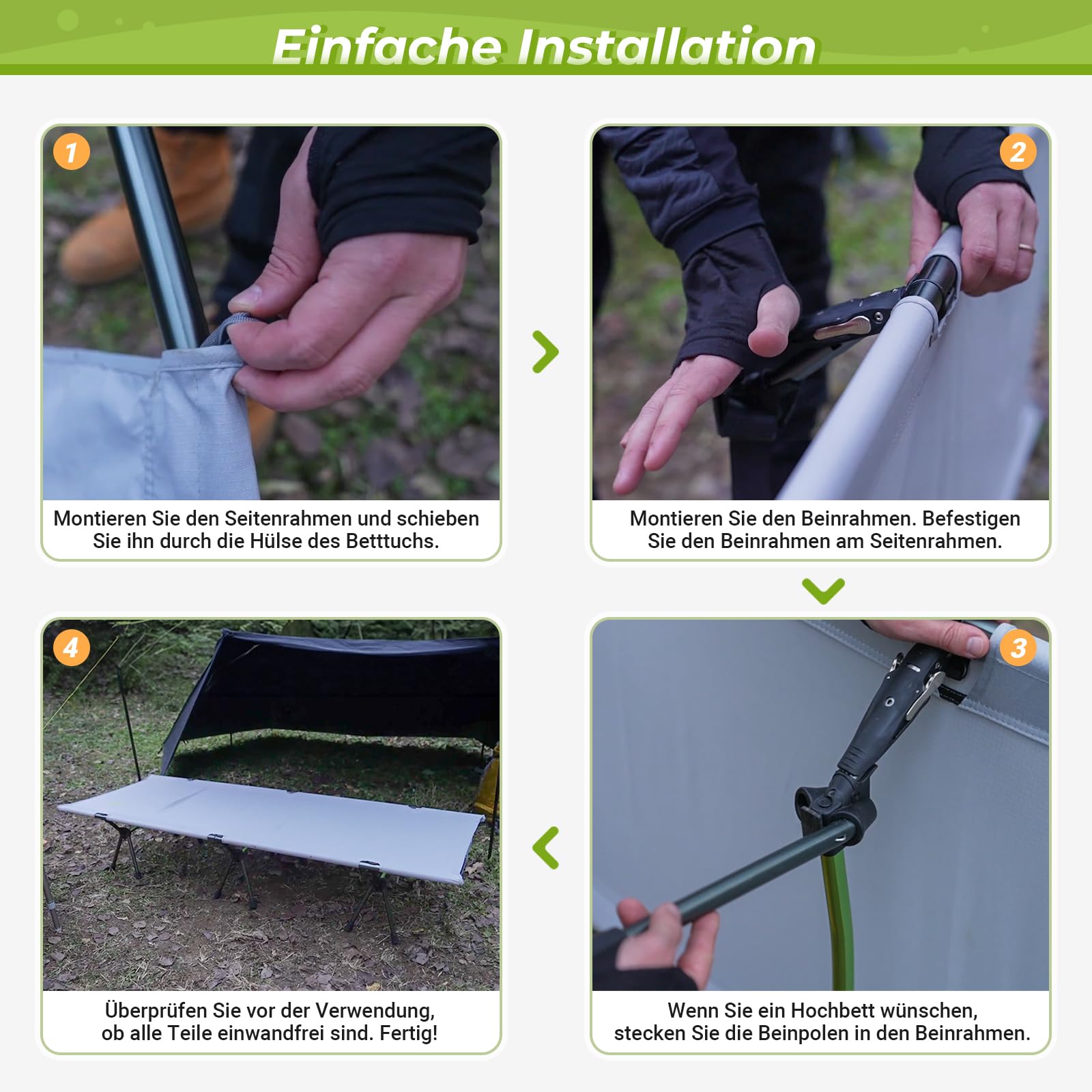 Einfache Installation

1

Montieren Sie den Seitenrahmen und schieben Sie ihn durch die Hülse des Betttuchs.

2

Montieren Sie den Beinrahmen. Befestigen Sie den Beinrahmen am Seitenrahmen.

3

Wenn Sie ein Hochbett wünschen, stecken Sie die Beinpolen in den Beinrahmen.

4

Überprüfen Sie vor der Verwendung, ob alle Teile einwandfrei sind. Fertig!