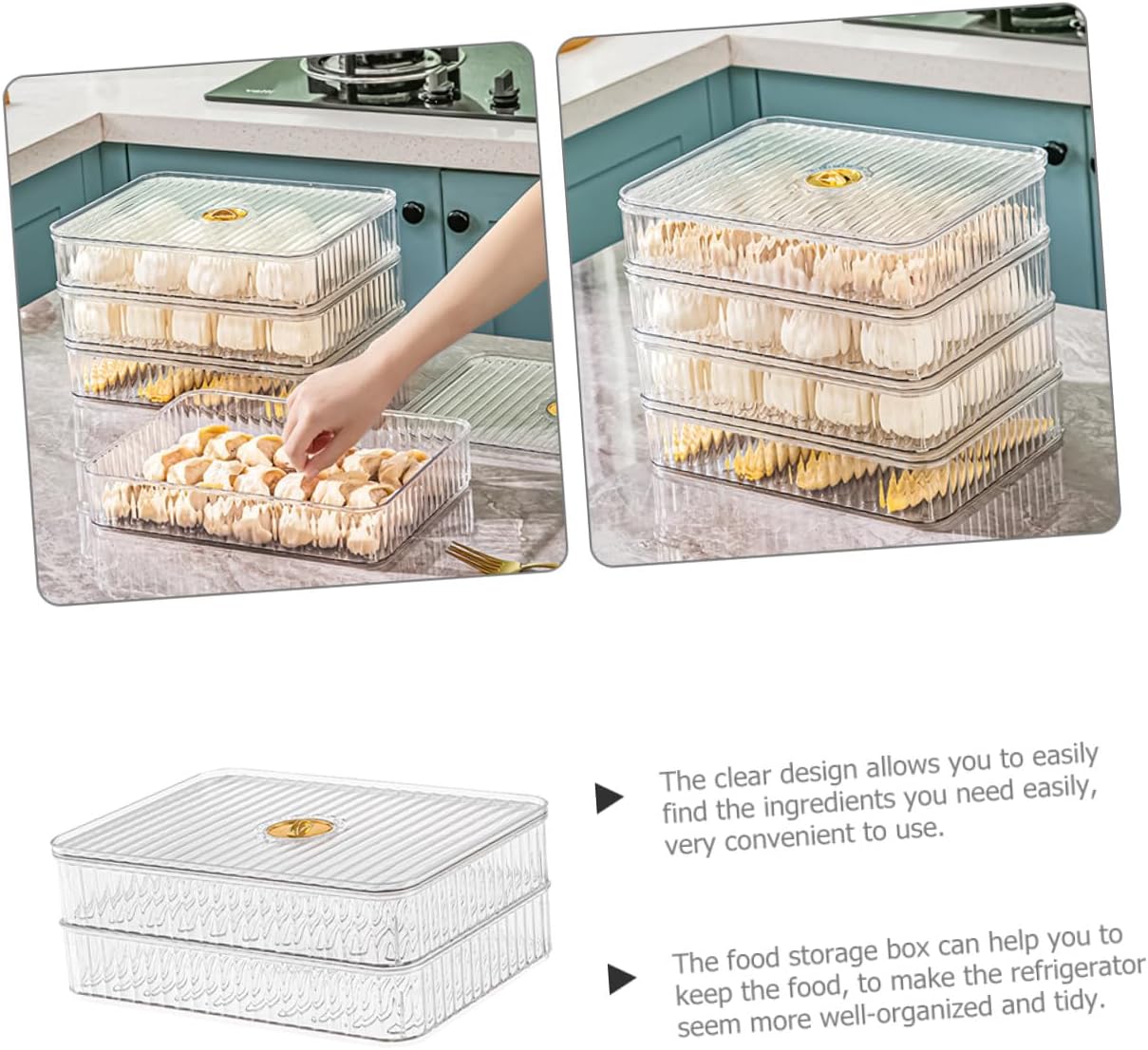 The clear design allows you to easily find the ingredients you need easily, very convenient to use.

The food storage box can help you to keep the food, to make the refrigerator seem more well-organized and tidy.