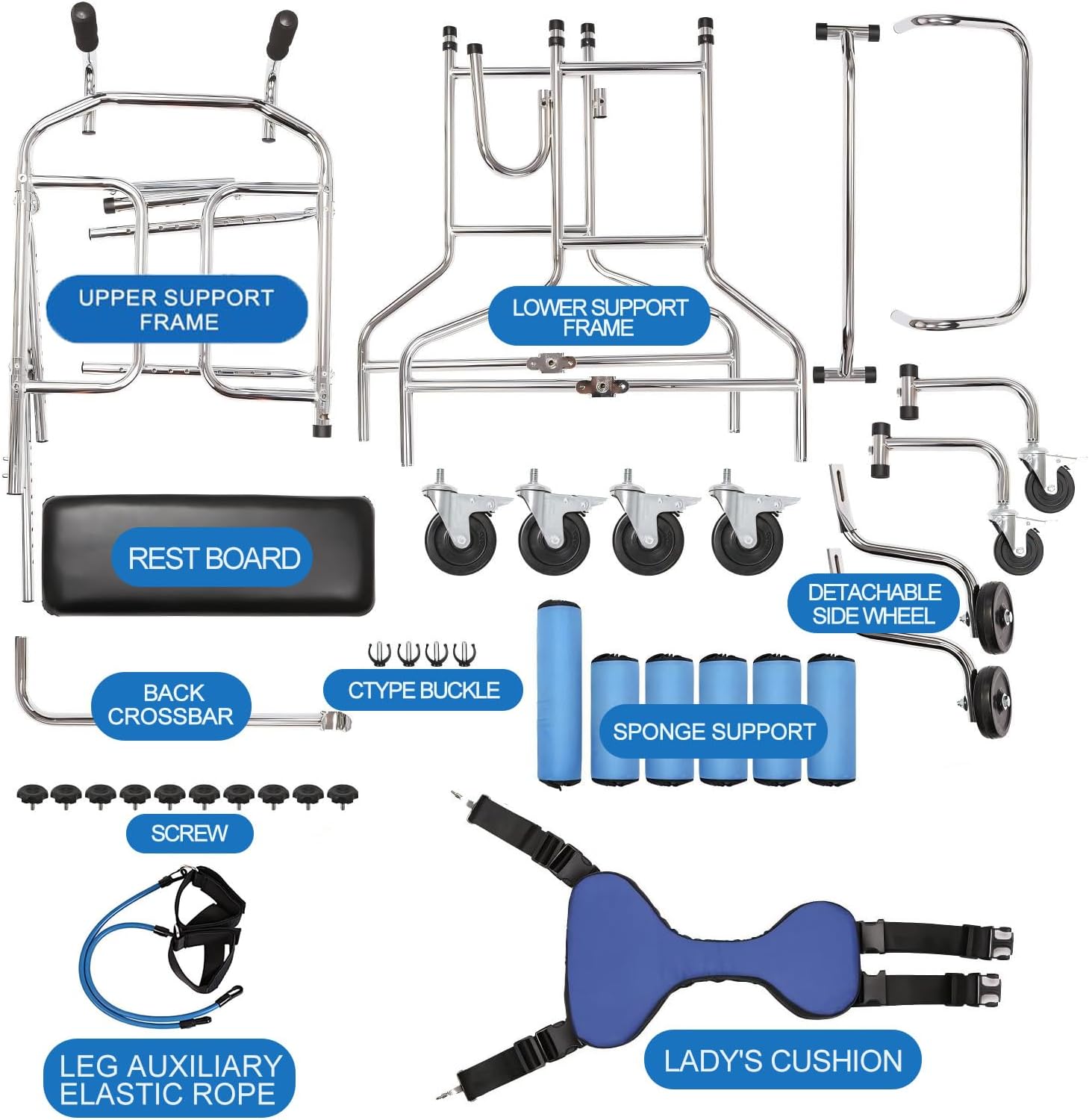 UPPER SUPPORT FRAME

LOWER SUPPORT FRAME

REST BOARD

DETACHABLE SIDE WHEEL

BACK CROSSBAR

CTYPE BUCKLE

SPONGE SUPPORT

SCREW

LEG AUXILIARY ELASTIC ROPE

LADY'S CUSHION