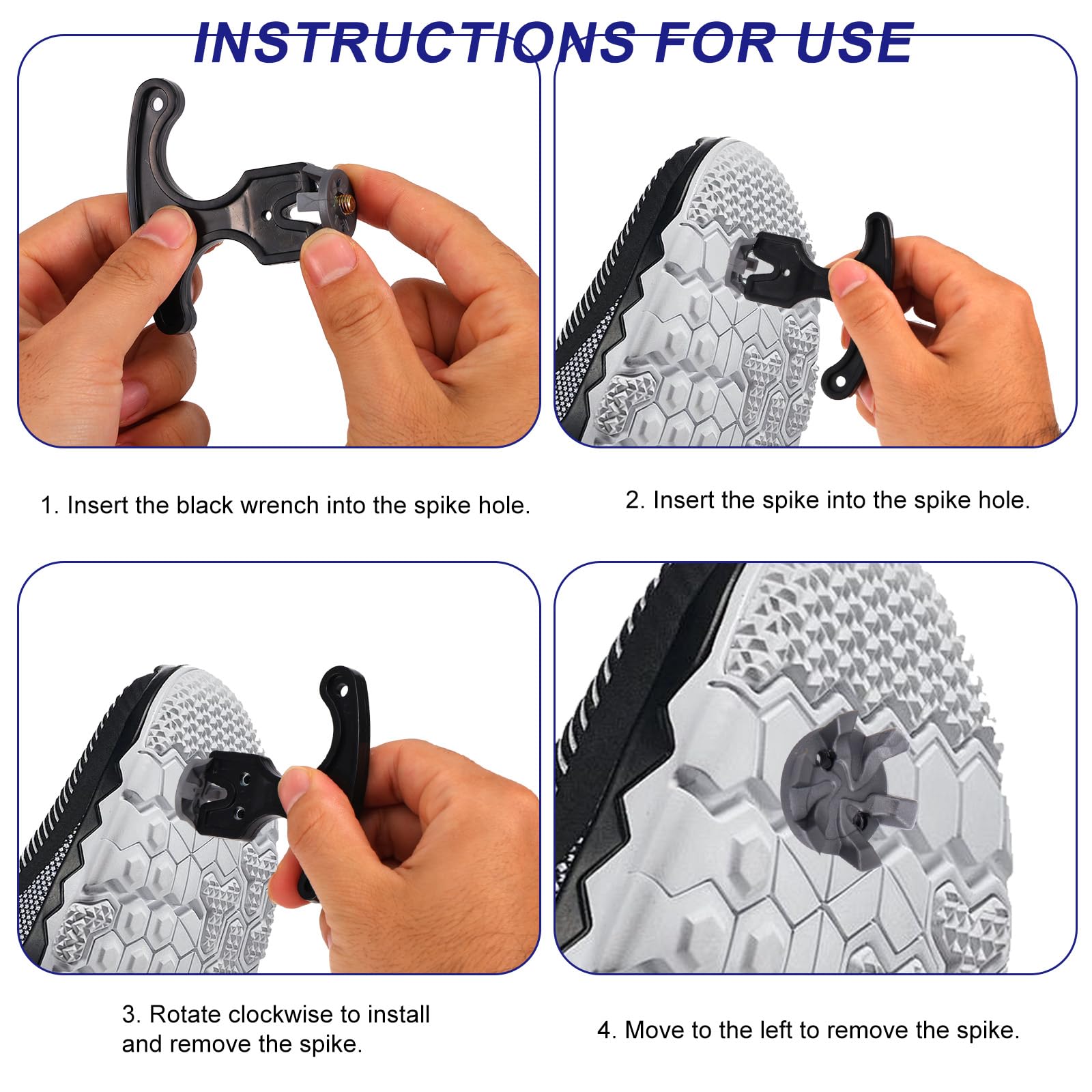 INSTRUCTIONS FOR USE

1. Insert the black wrench into the spike hole.

2. Insert the spike into the spike hole.

3. Rotate clockwise to install and remove the spike.

4. Move to the left to remove the spike.