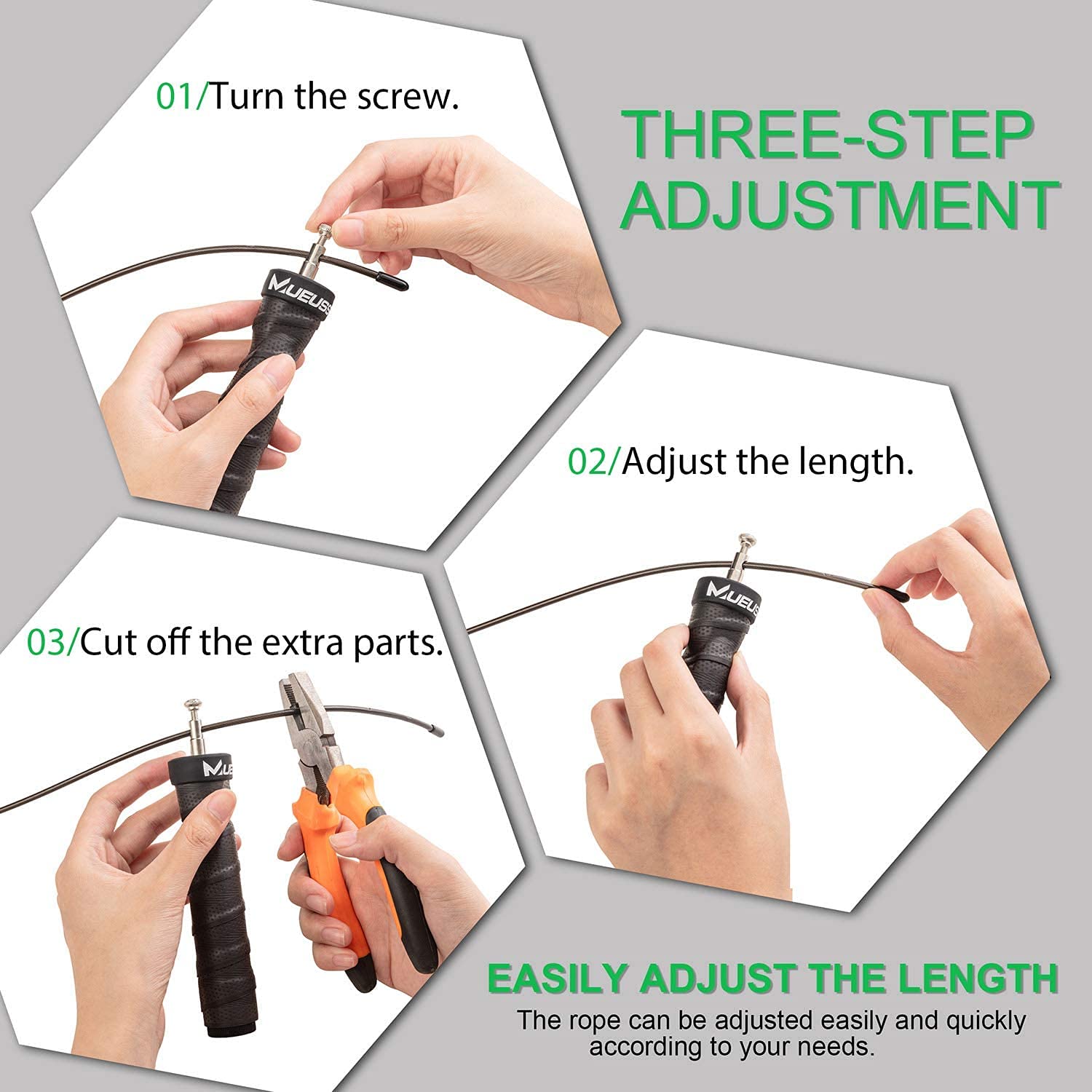 01/Turn the screw.

THREE-STEP ADJUSTMENT

MUEUSS

02/Adjust the length.

MUEUS

03/Cut off the extra parts.

MUEUS

EASILY ADJUST THE LENGTH

The rope can be adjusted easily and quickly according to your needs.