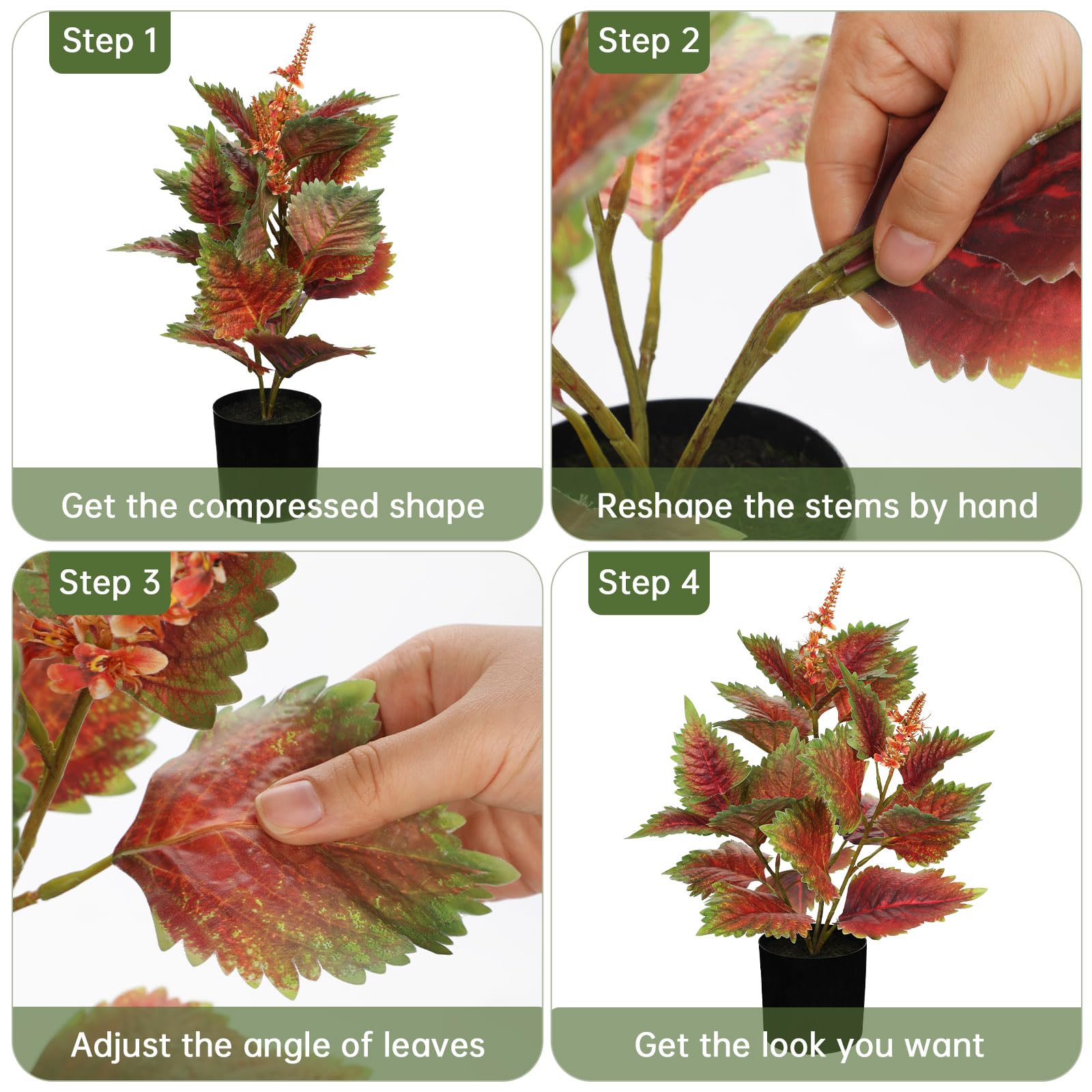 Step 1

Get the compressed shape

Step 2

Reshape the stems by hand

Step 3

Adjust the angle of leaves

Step 4

Get the look you want