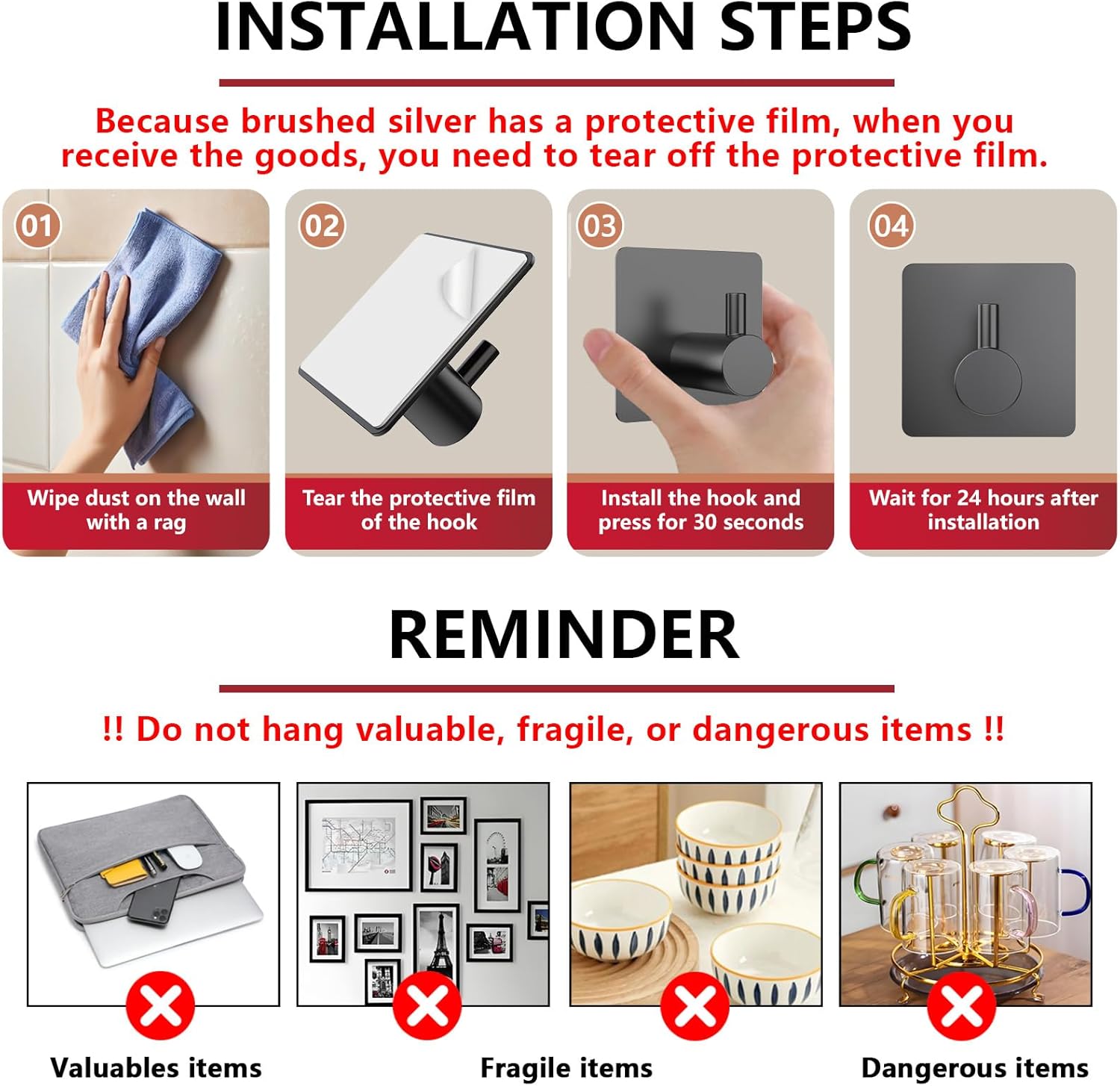 INSTALLATION STEPS

Because brushed silver has a protective film, when you receive the goods, you need to tear off the protective film.

01

Wipe dust on the wall with a rag

02

Tear the protective film of the hook

03

Install the hook and press for 30 seconds

04

Wait for 24 hours after installation

REMINDER

!! Do not hang valuable, fragile, or dangerous items !!

Valuables items

Fragile items

Dangerous items