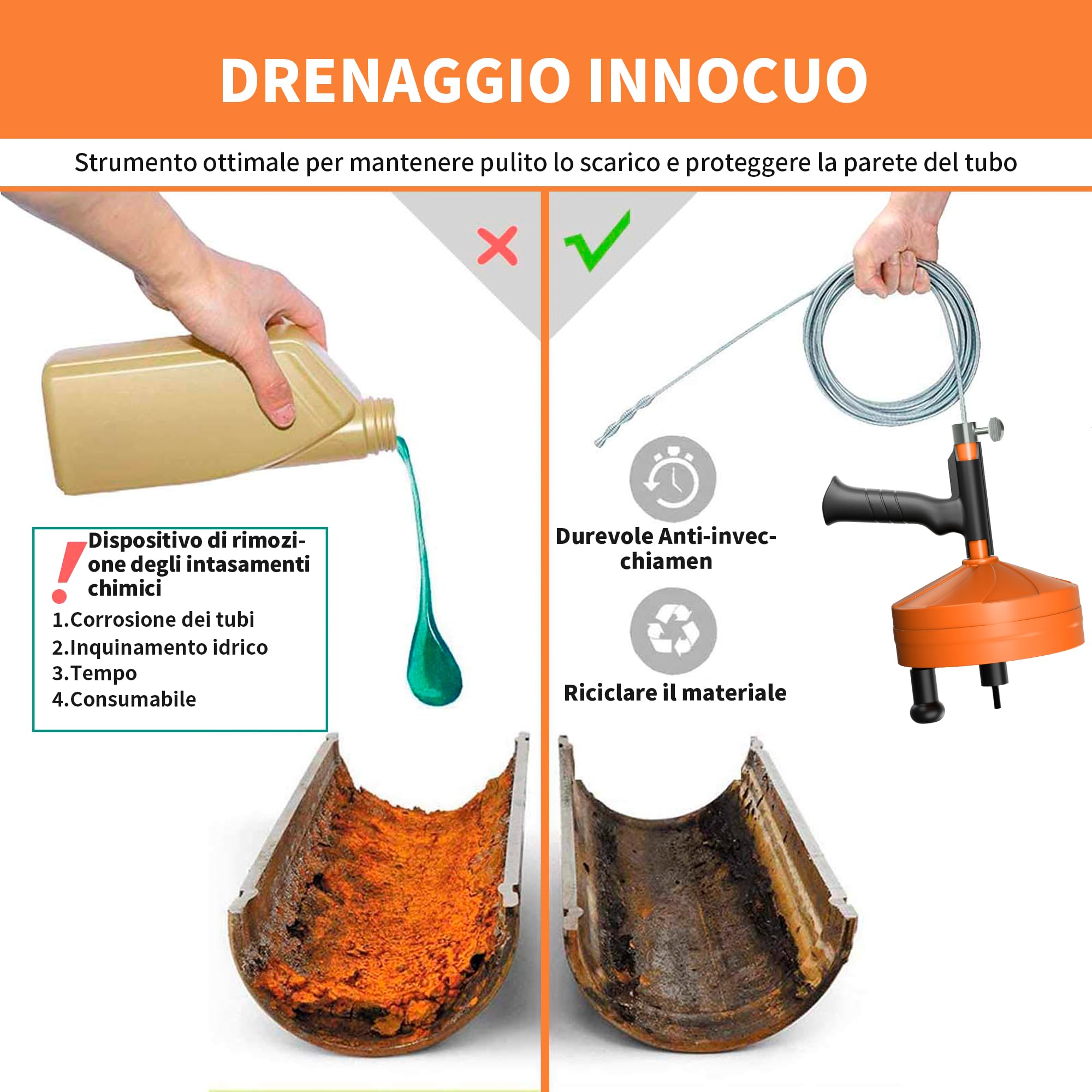 DRENAGGIO INNOCUO

Strumento ottimale per mantenere pulito lo scarico e proteggere la parete del tubo

Dispositivo di rimozione degli intasamenti chimici
1.Corrosione dei tubi
2.Inquinamento idrico
3.Tempo
4.Consumabile

Durevole Anti-invecchiamen

Riciclare il materiale