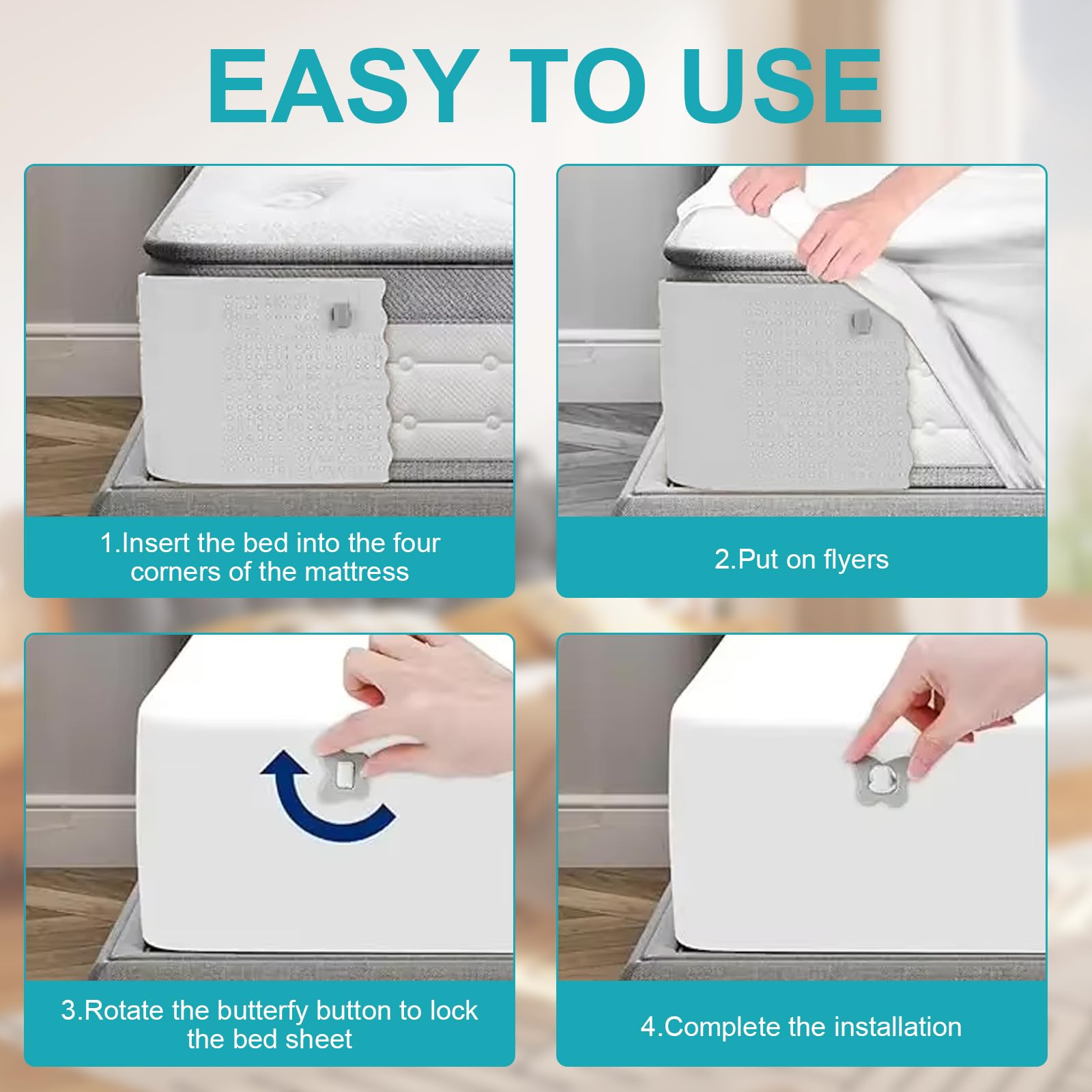 EASY TO USE

1.Insert the bed into the four corners of the mattress

2.Put on flyers

3.Rotate the butterfy button to lock the bed sheet

4.Complete the installation