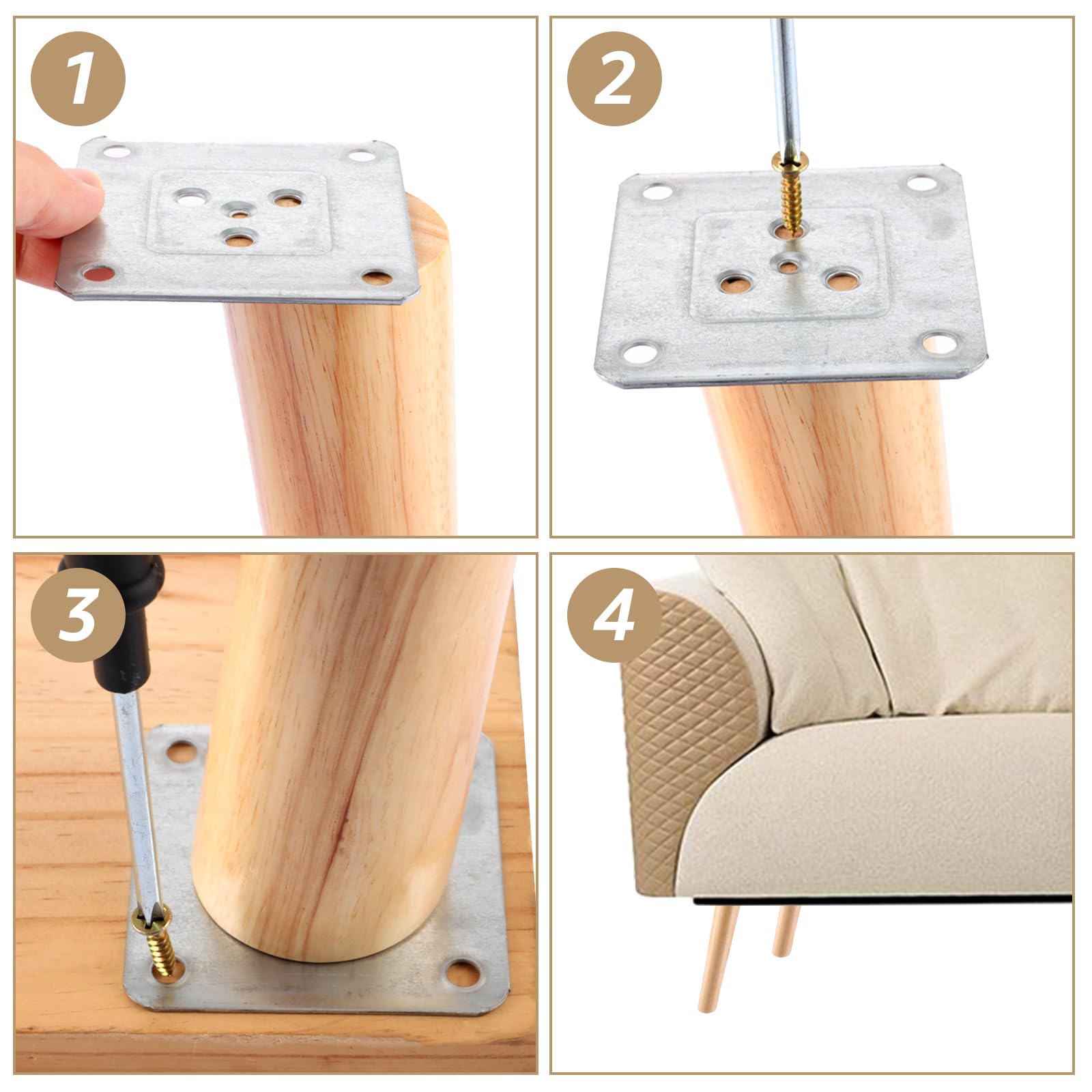 1

2

3

4