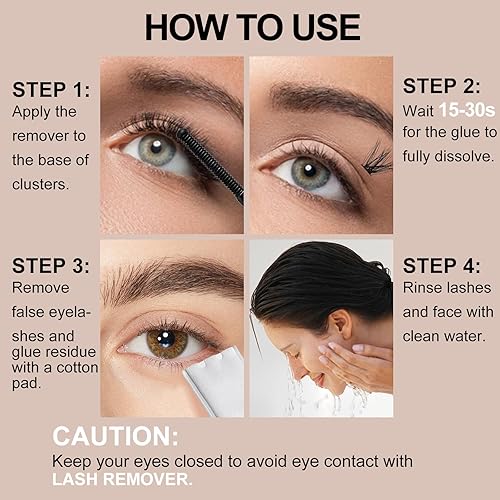 HOW TO USE

STEP 1:
Apply the remover to the base of clusters.

STEP 2:
Wait 15-30s for the glue to fully dissolve.

STEP 3:
Remove false eyelashes and glue residue with a cotton pad.

STEP 4:
Rinse lashes and face with clean water.

CAUTION:
Keep your eyes closed to avoid eye contact with LASH REMOVER.