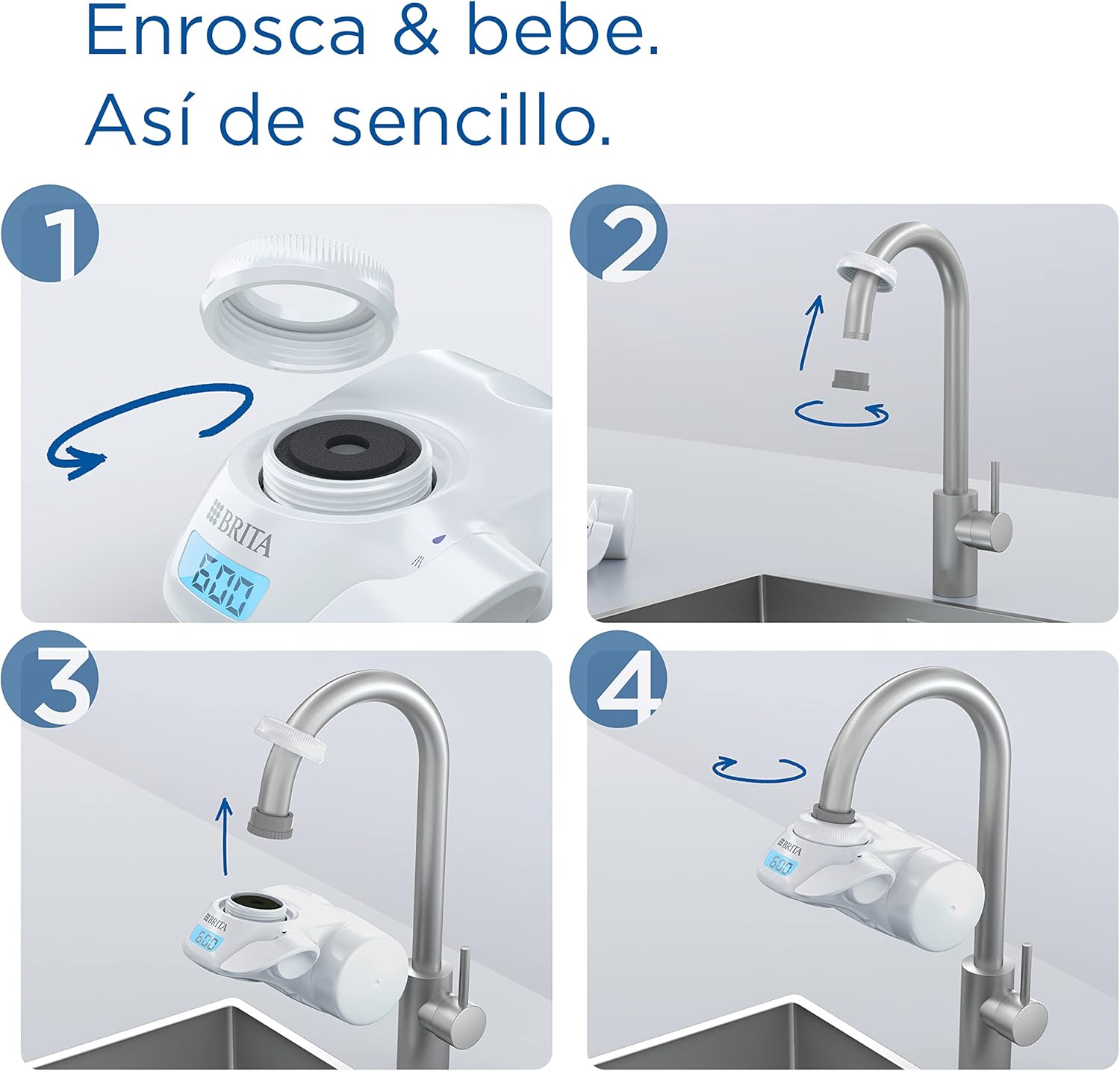 Enrosca & bebe.
Así de sencillo.

1

BRITA

600

2

3

BRITA

600

4

BRITA

600