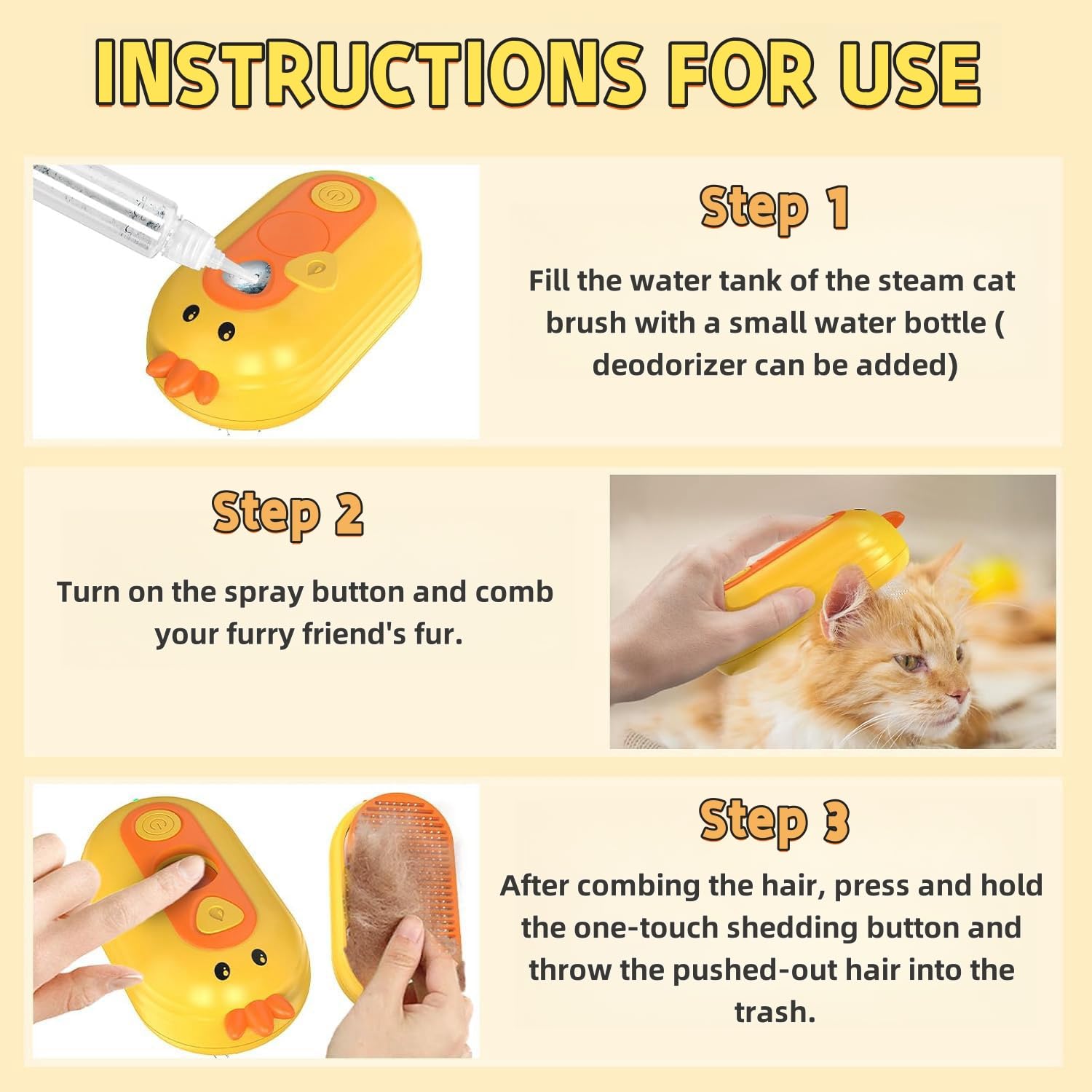 INSTRUCTIONS FOR USE

Step 1

Fill the water tank of the steam cat brush with a small water bottle ( deodorizer can be added)

Step 2

Turn on the spray button and comb your furry friend's fur.

Step 3

After combing the hair, press and hold the one-touch shedding button and throw the pushed-out hair into the trash.