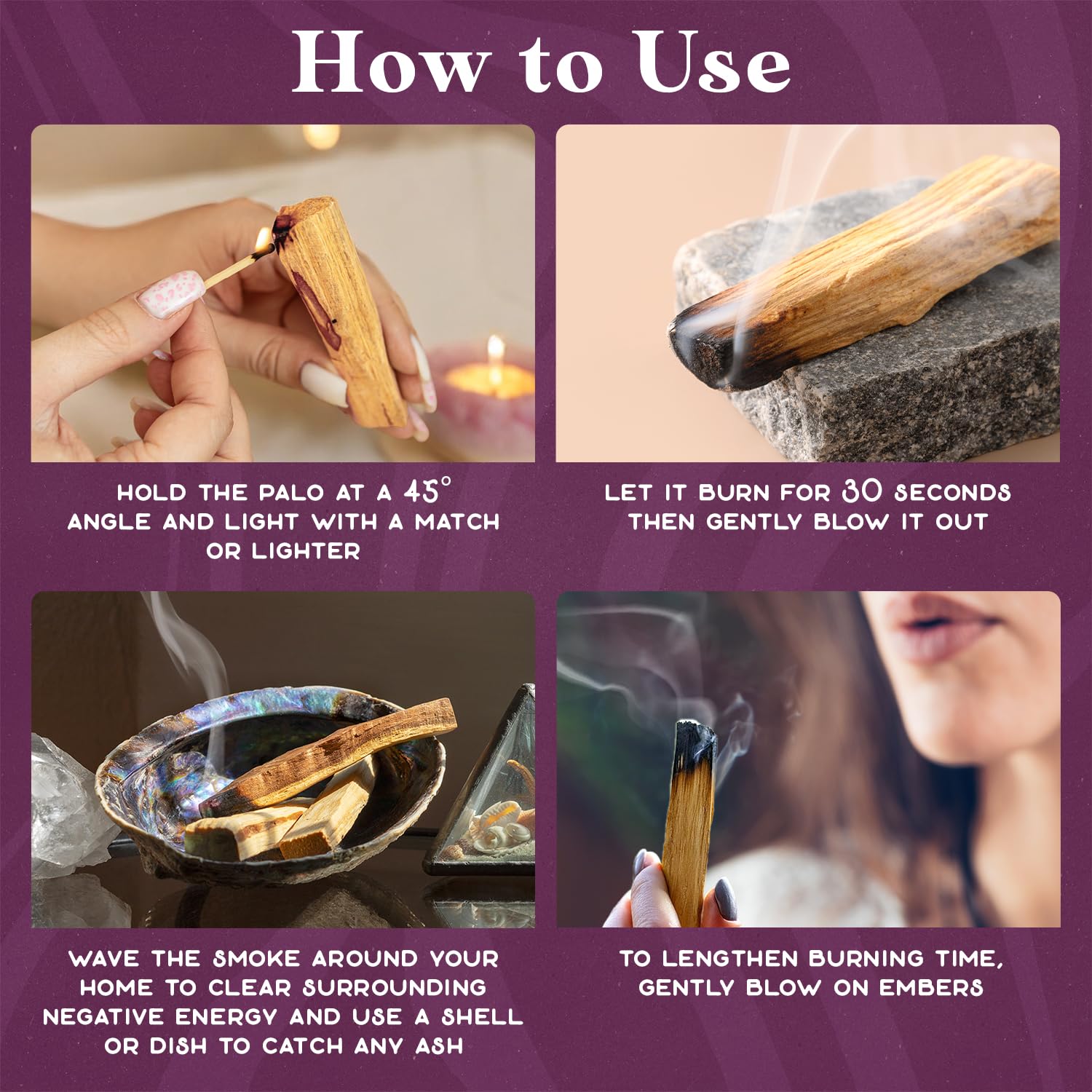 How to Use

HOLD THE PALO AT A 45° ANGLE AND LIGHT WITH A MATCH OR LIGHTER

LET IT BURN FOR 30 SECONDS THEN GENTLY BLOW IT OUT

WAVE THE SMOKE AROUND YOUR HOME TO CLEAR SURROUNDING NEGATIVE ENERGY AND USE A SHELL OR DISH TO CATCH ANY ASH

TO LENGTHEN BURNING TIME, GENTLY BLOW ON EMBERS