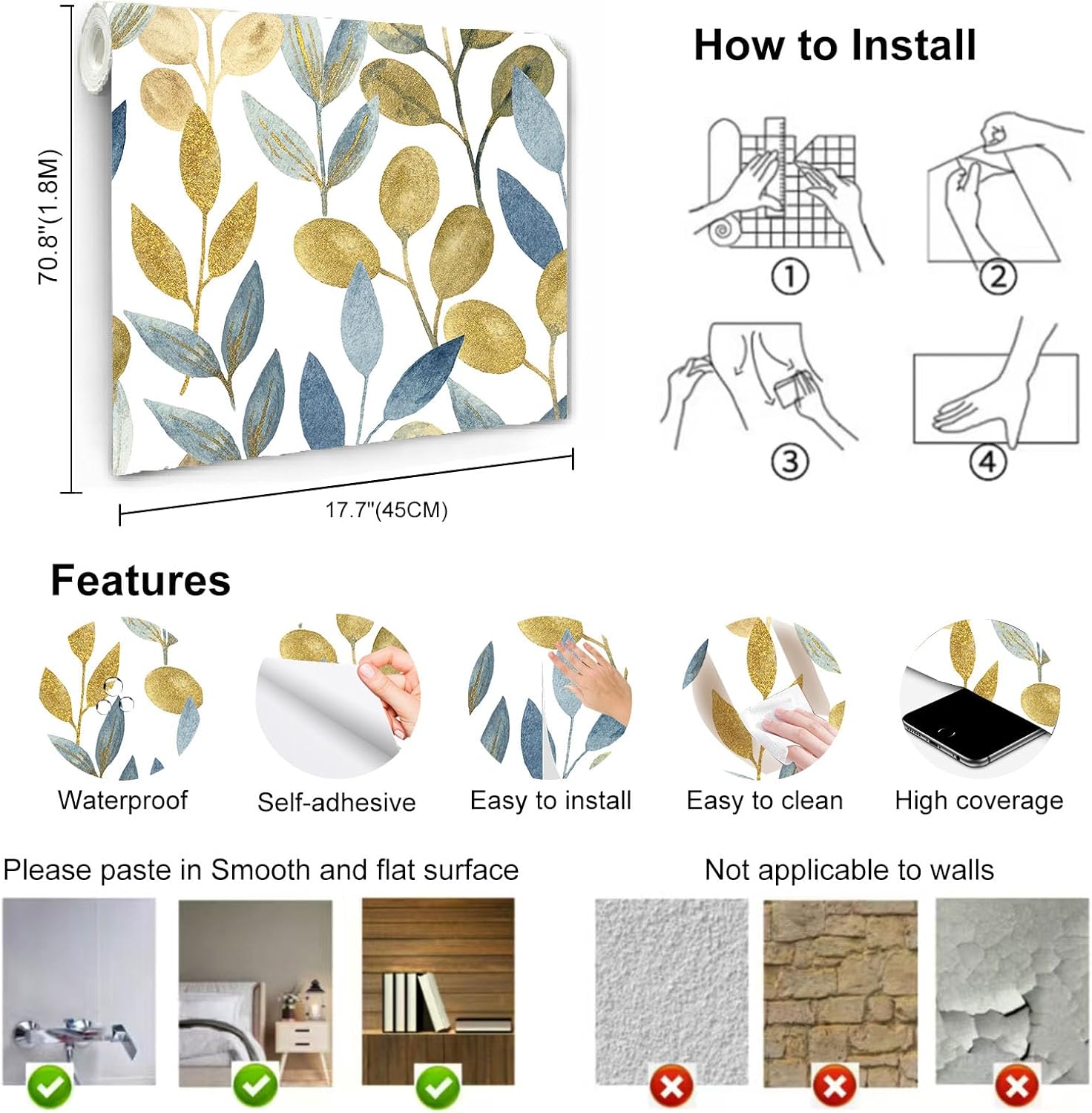 70.8"(1.8M)

17.7"(45CM)

How to Install

①

②

③

④

Features

Waterproof

Self-adhesive

Easy to install

Easy to clean

High coverage

Please paste in Smooth and flat surface

Not applicable to walls