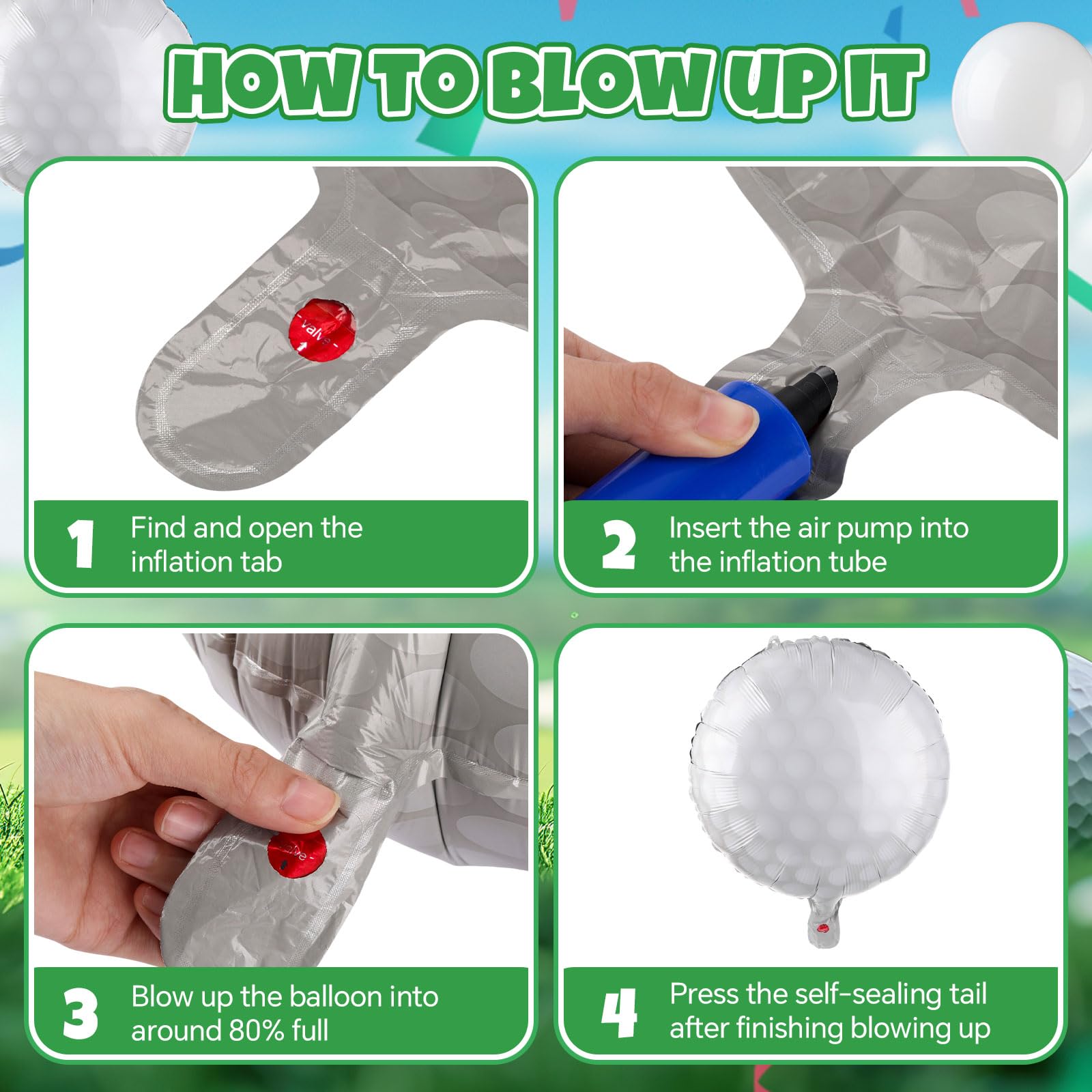 HOW TO BLOW UP IT

valve

1 Find and open the inflation tab

2 Insert the air pump into the inflation tube

valve

3 Blow up the balloon into around 80% full

4 Press the self-sealing tail after finishing blowing up