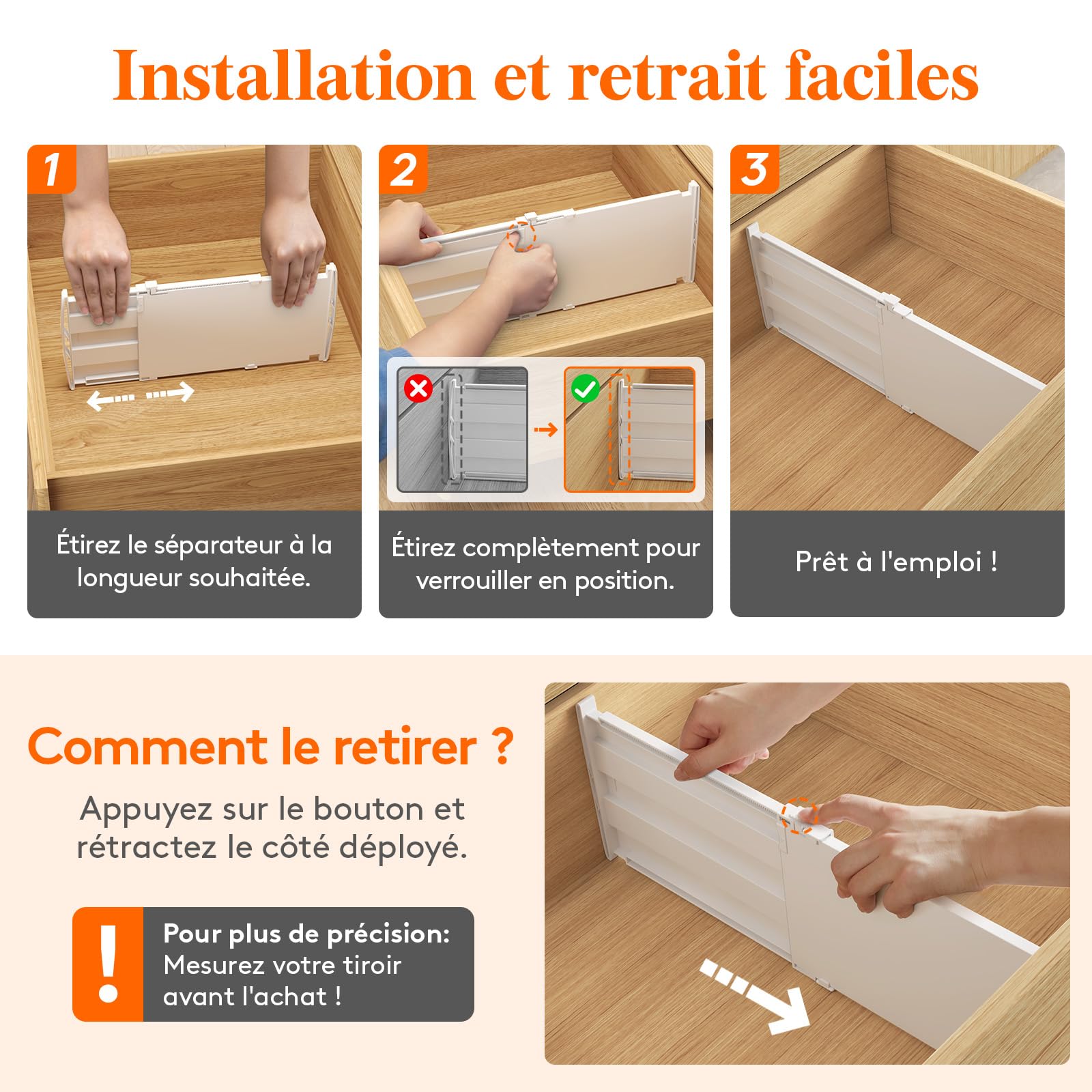 Installation et retrait faciles

1

Étirez le séparateur à la longueur souhaitée.

2

Étirez complètement pour verrouiller en position.

3

Prêt à l'emploi !

Comment le retirer ?

Appuyez sur le bouton et rétractez le côté déployé.

!

Pour plus de précision: Mesurez votre tiroir avant l'achat !