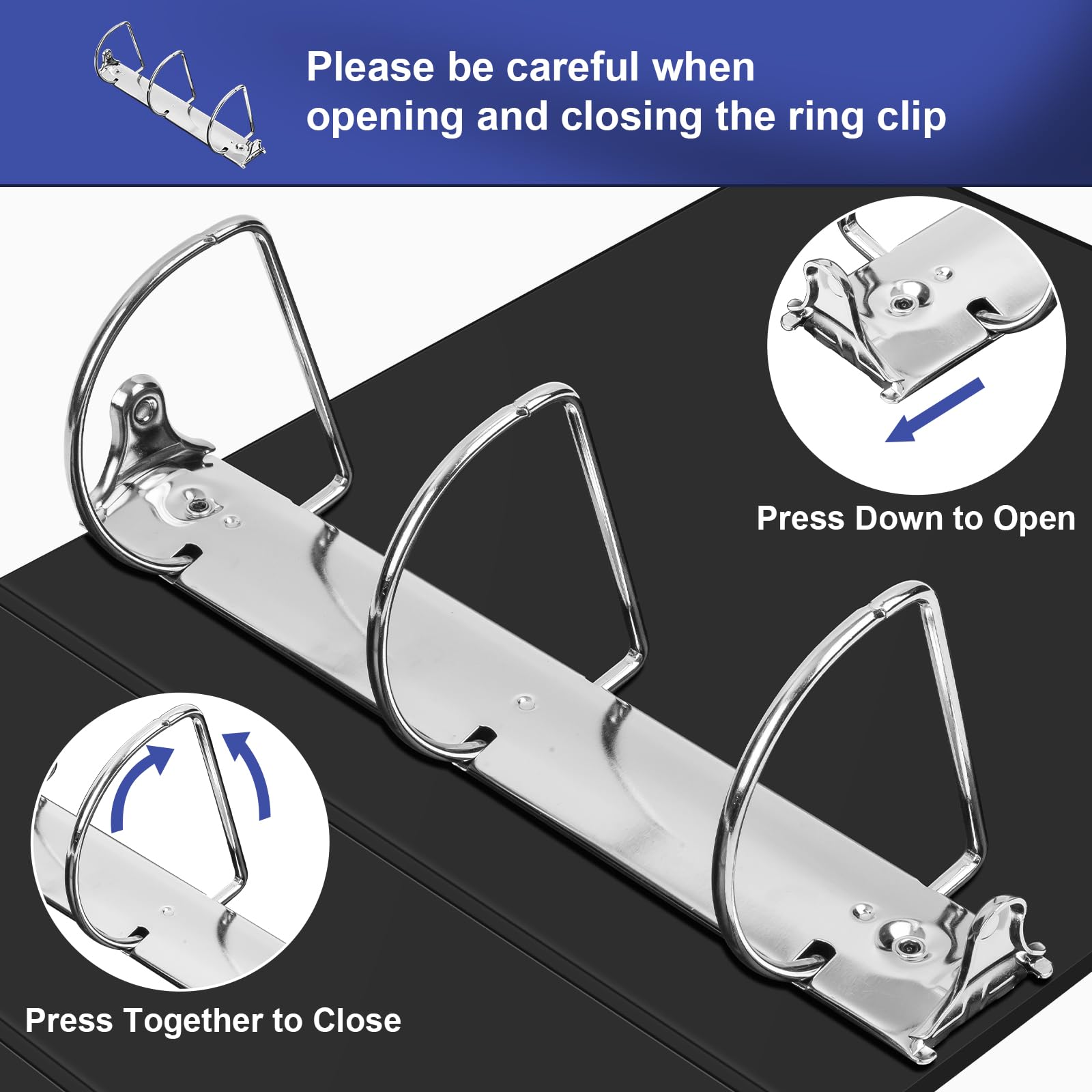 Please be careful when opening and closing the ring clip

Press Down to Open

Press Together to Close