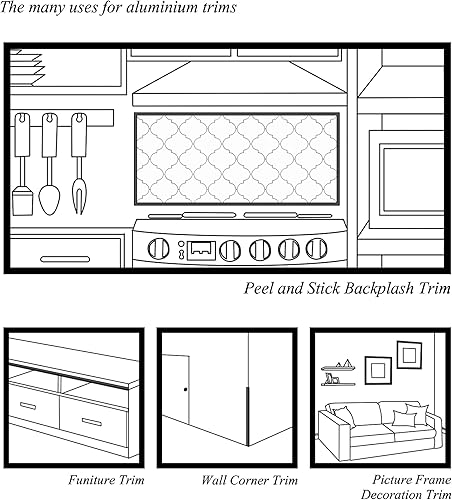 The many uses for aluminium trims

Peel and Stick Backplash Trim

Funiture Trim

Wall Corner Trim

Picture Frame Decoration Trim