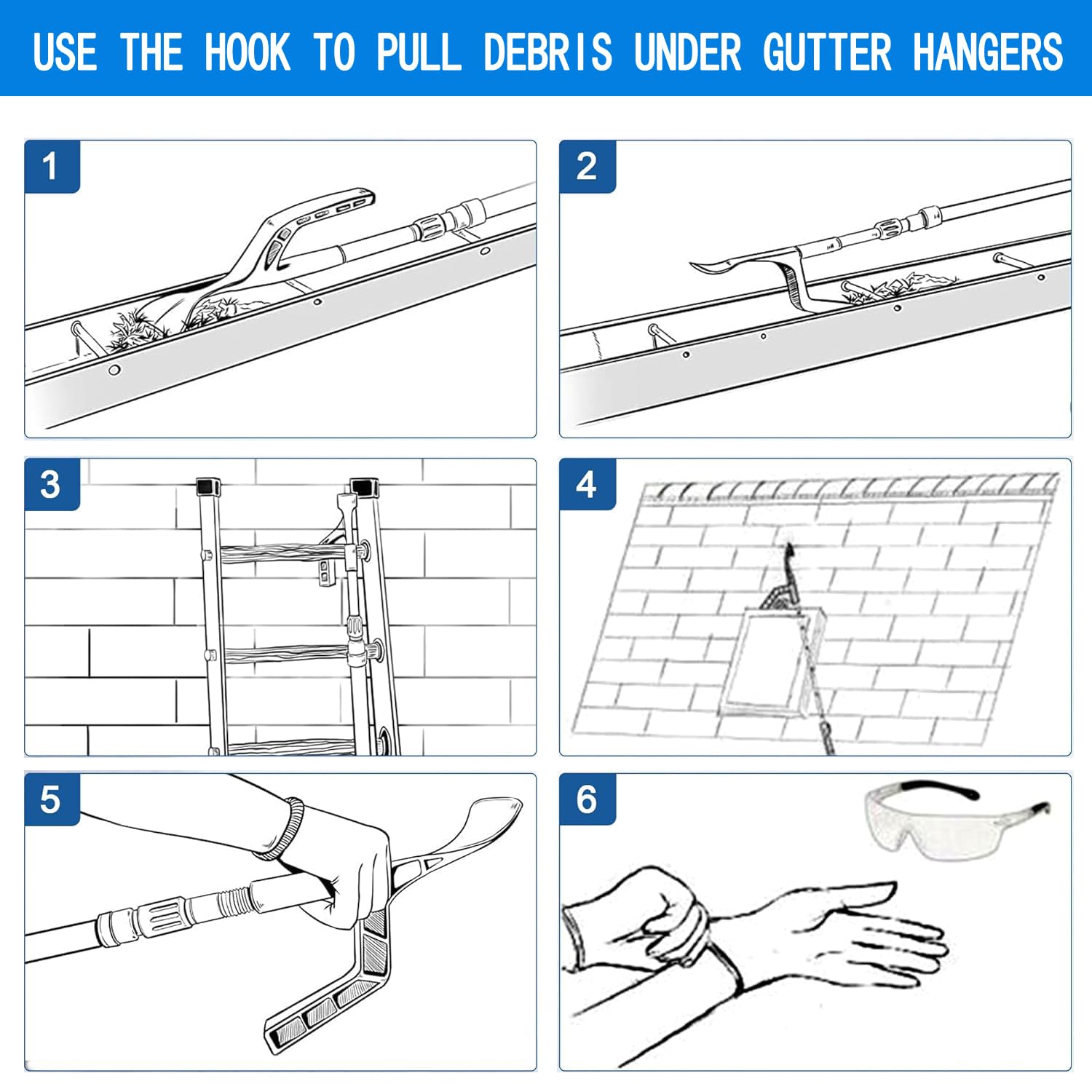 USE THE HOOK TO PULL DEBRIS UNDER GUTTER HANGERS

1

2

3

4

5

6