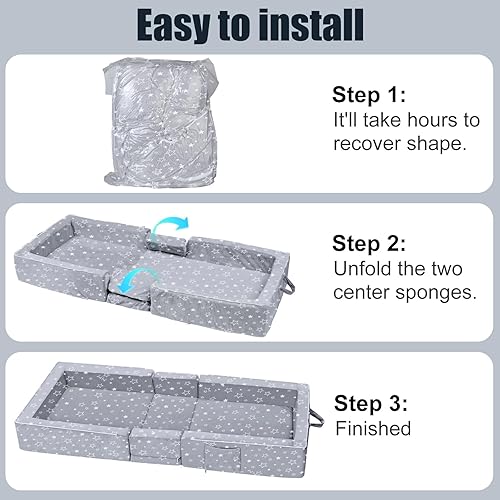 Easy to install

Step 1:
It'll take hours to recover shape.

Step 2:
Unfold the two center sponges.

Step 3:
Finished