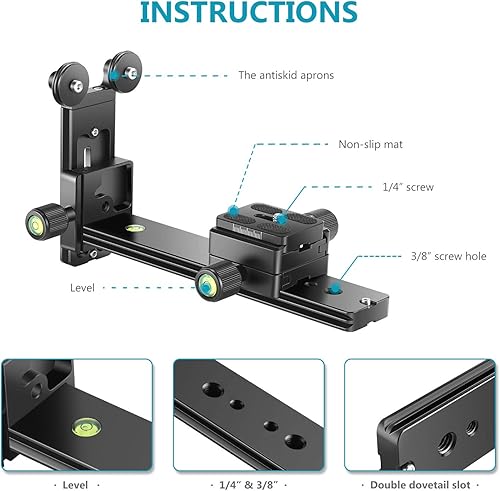 INSTRUCTIONS

The antiskid aprons

Non-slip mat

1/4" screw

3/8" screw hole

Level

· Level ·

· 1/4" & 3/8" ·

· Double dovetail slot ·