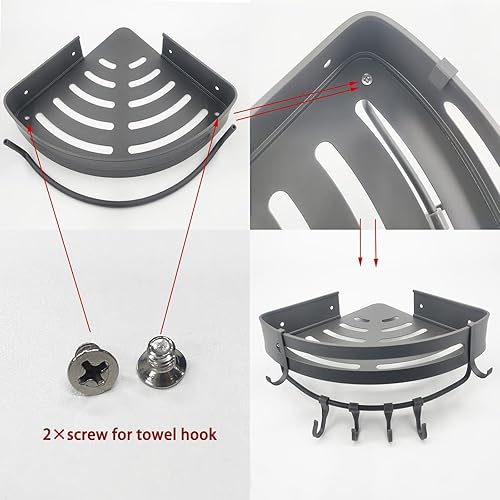 2×screw for towel hook