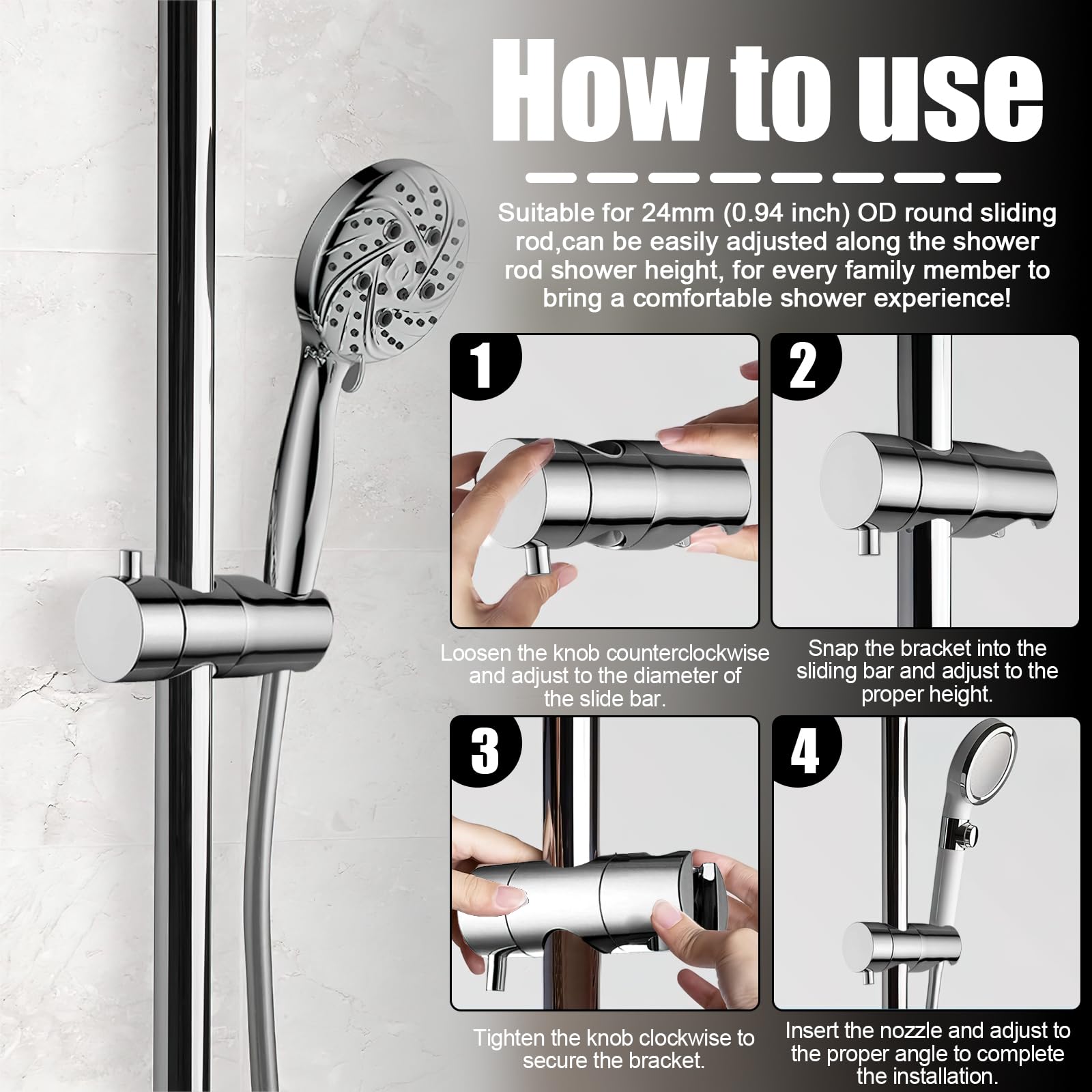 How to use

Suitable for 24mm (0.94 inch) OD round sliding rod,can be easily adjusted along the shower rod shower height, for every family member to bring a comfortable shower experience!

1

Loosen the knob counterclockwise and adjust to the diameter of the slide bar.

2

Snap the bracket into the sliding bar and adjust to the proper height.

3

Tighten the knob clockwise to secure the bracket.

4

Insert the nozzle and adjust to the proper angle to complete the installation.