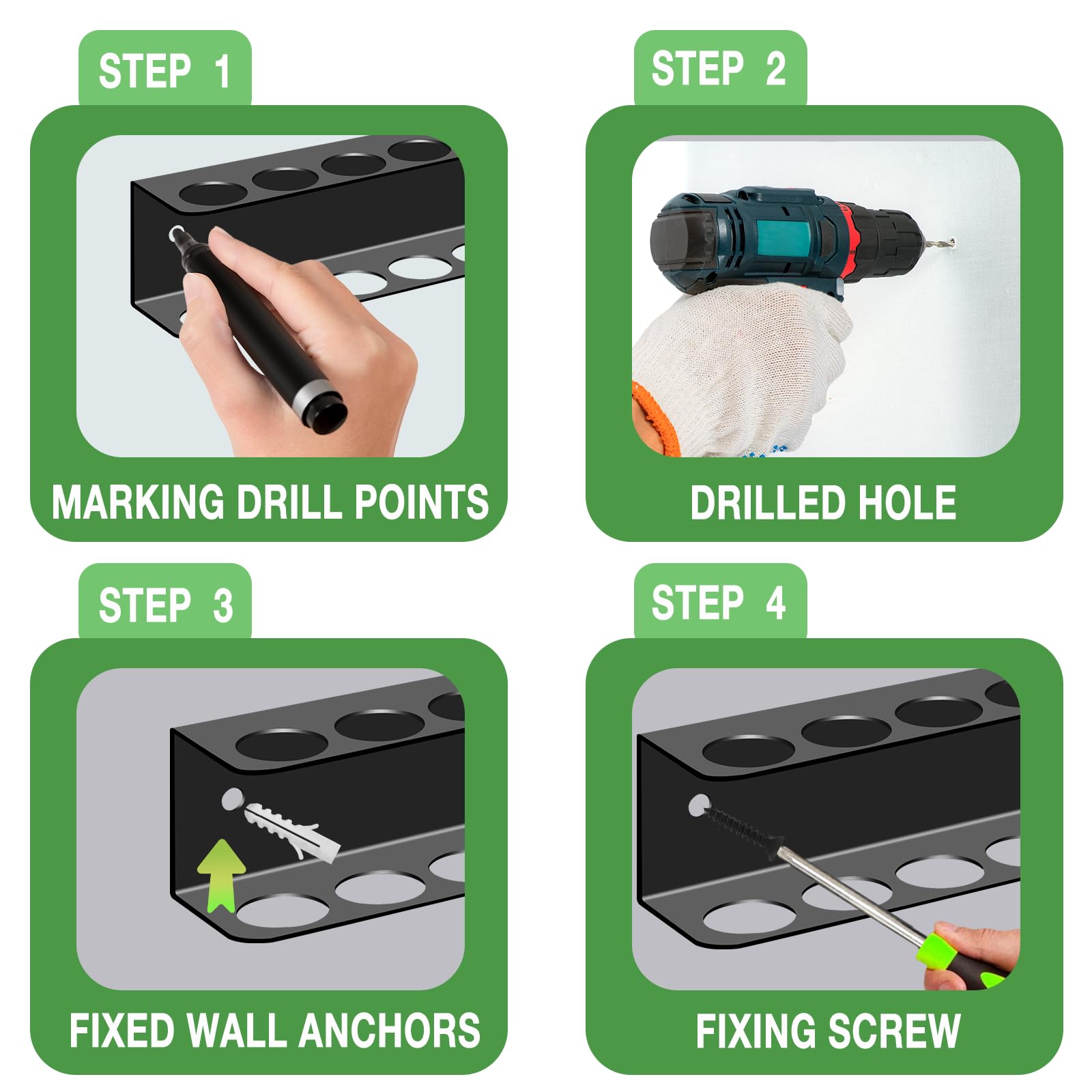 STEP 1

MARKING DRILL POINTS

STEP 2

DRILLED HOLE

STEP 3

FIXED WALL ANCHORS

STEP 4

FIXING SCREW