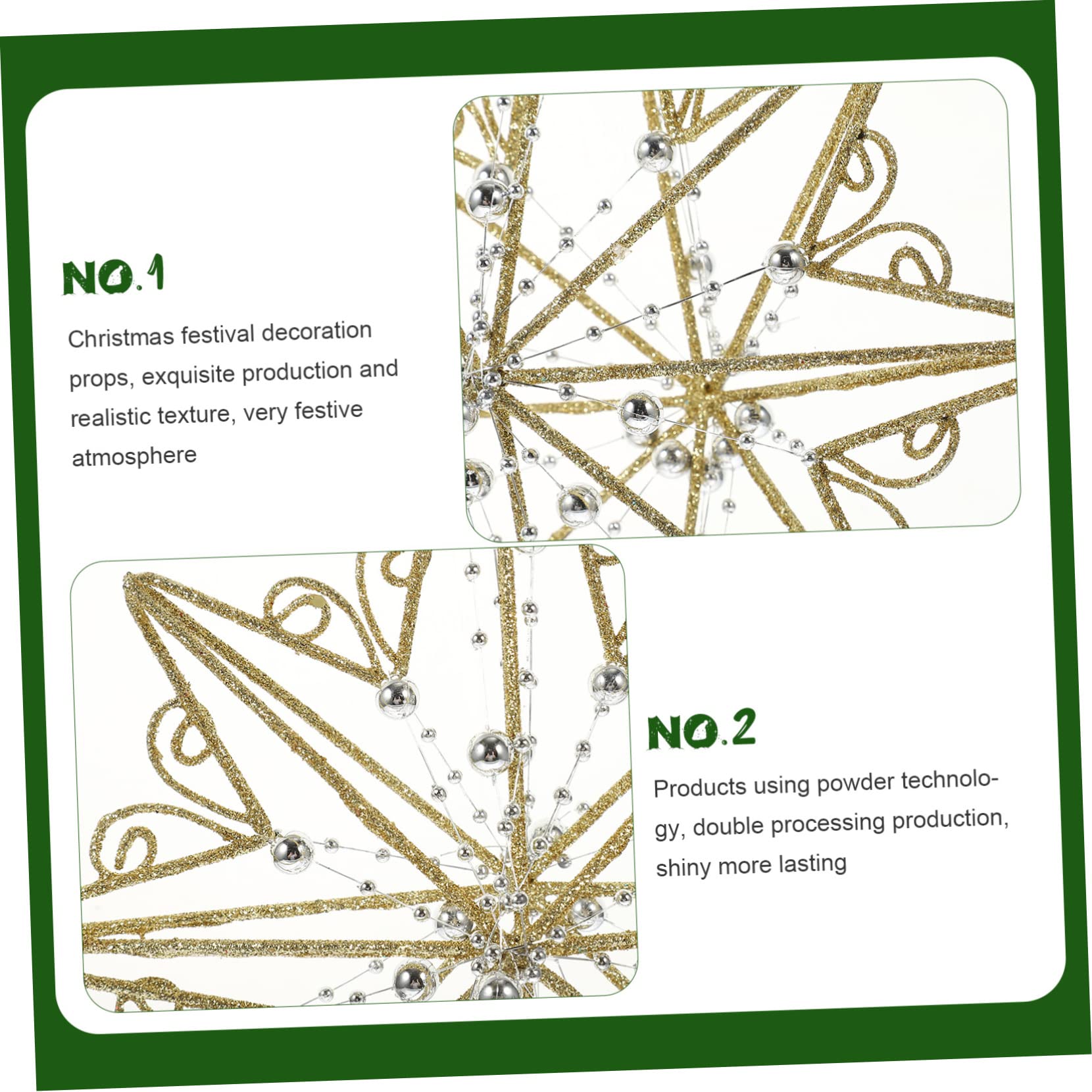 NO.1

Christmas festival decoration props, exquisite production and realistic texture, very festive atmosphere

NO.2

Products using powder technology, double processing production, shiny more lasting