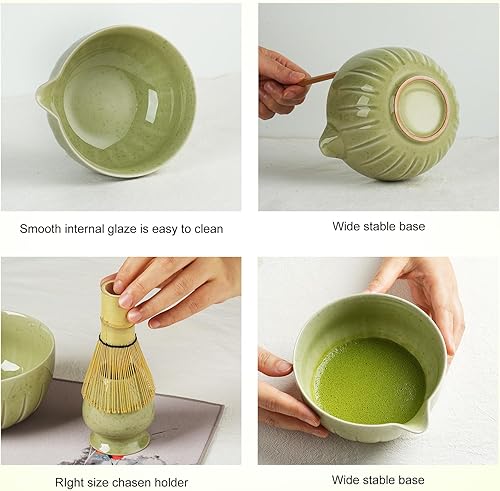 Smooth internal glaze is easy to clean

Wide stable base

RIght size chasen holder

Wide stable base