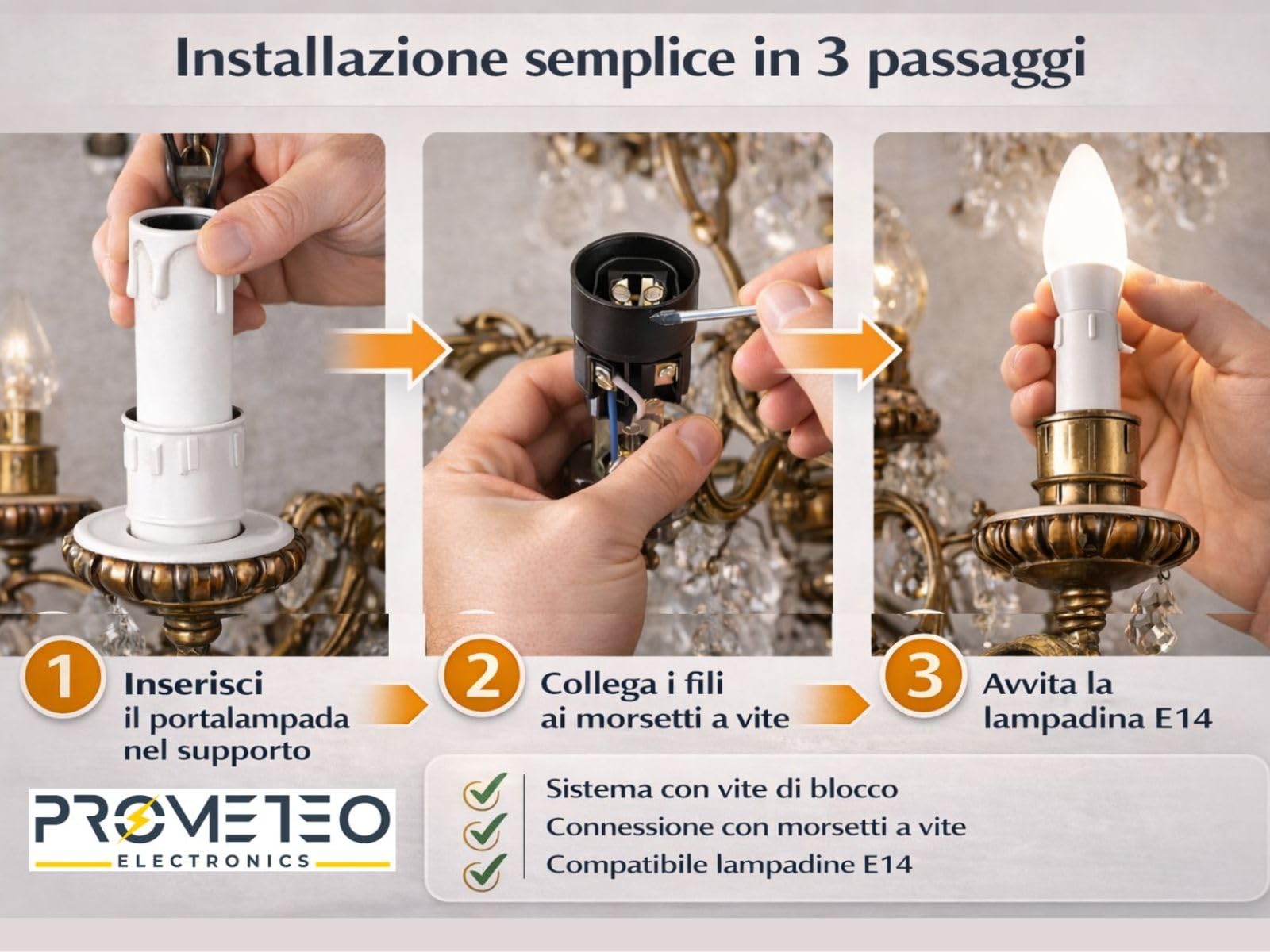 Installazione semplice in 3 passaggi

1 Inserisci il portalampada nel supporto

2 Collega i fili ai morsetti a vite

3 Avvita la lampadina E14

PROMETEO
ELECTRONICS

Sistema con vite di blocco
Connessione con morsetti a vite
Compatibile lampadine E14