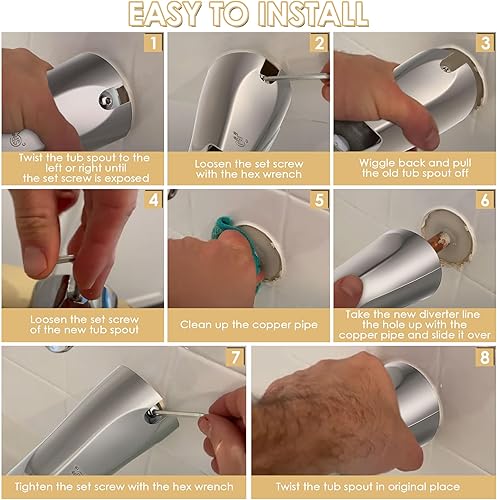 EASY TO INSTALL

1
Twist the tub spout to the left or right until the set screw is exposed

2
Loosen the set screw with the hex wrench

3
Wiggle back and pull the old tub spout off

4
Loosen the set screw of the new tub spout

5
Clean up the copper pipe

6
Take the new diverter line the hole up with the copper pipe and slide it over

7
Tighten the set screw with the hex wrench

8
Twist the tub spout in original place