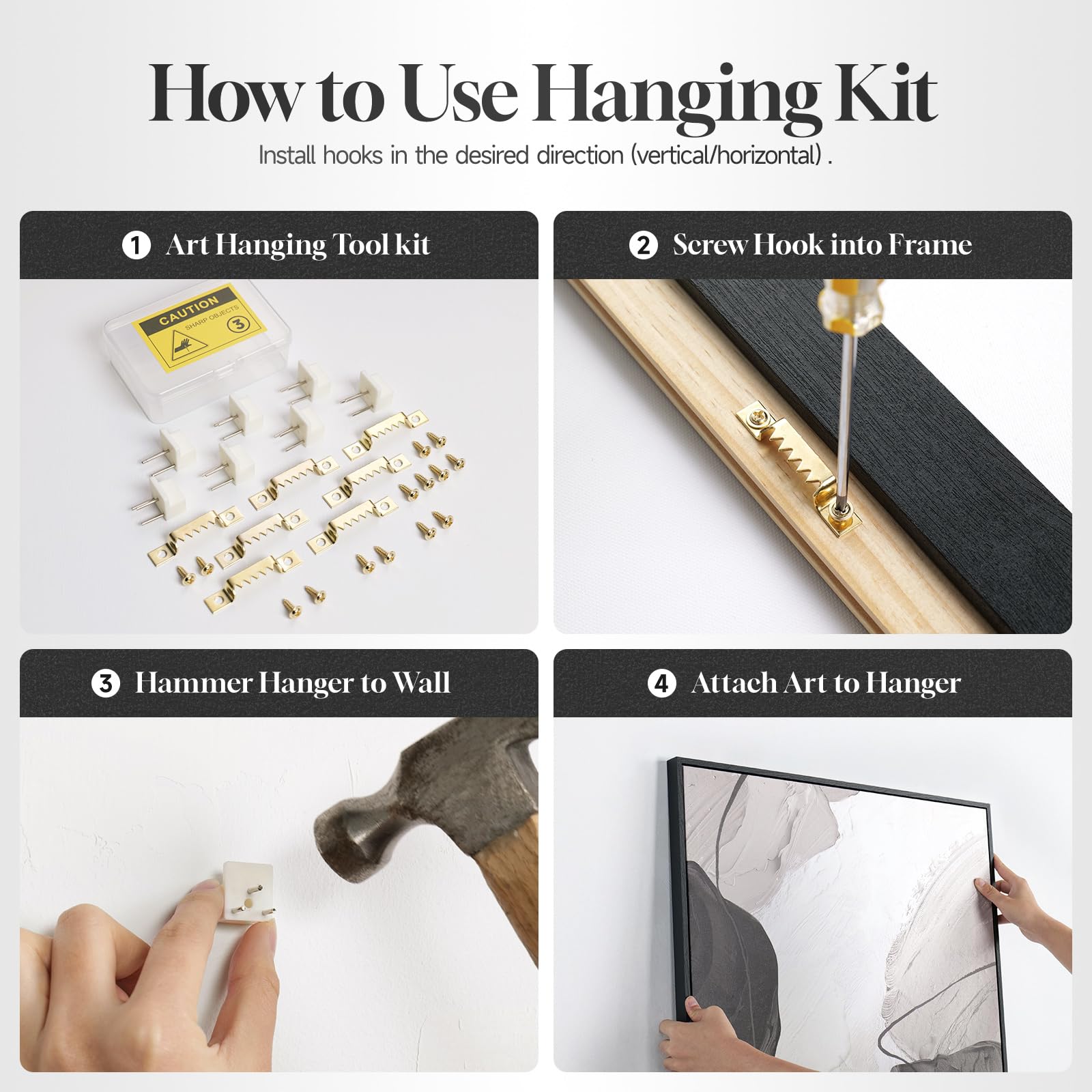 How to Use Hanging Kit

Install hooks in the desired direction (vertical/horizontal) .

1 Art Hanging Tool kit

CAUTION
SHARP OBJECTS
3

2 Screw Hook into Frame

3 Hammer Hanger to Wall

4 Attach Art to Hanger