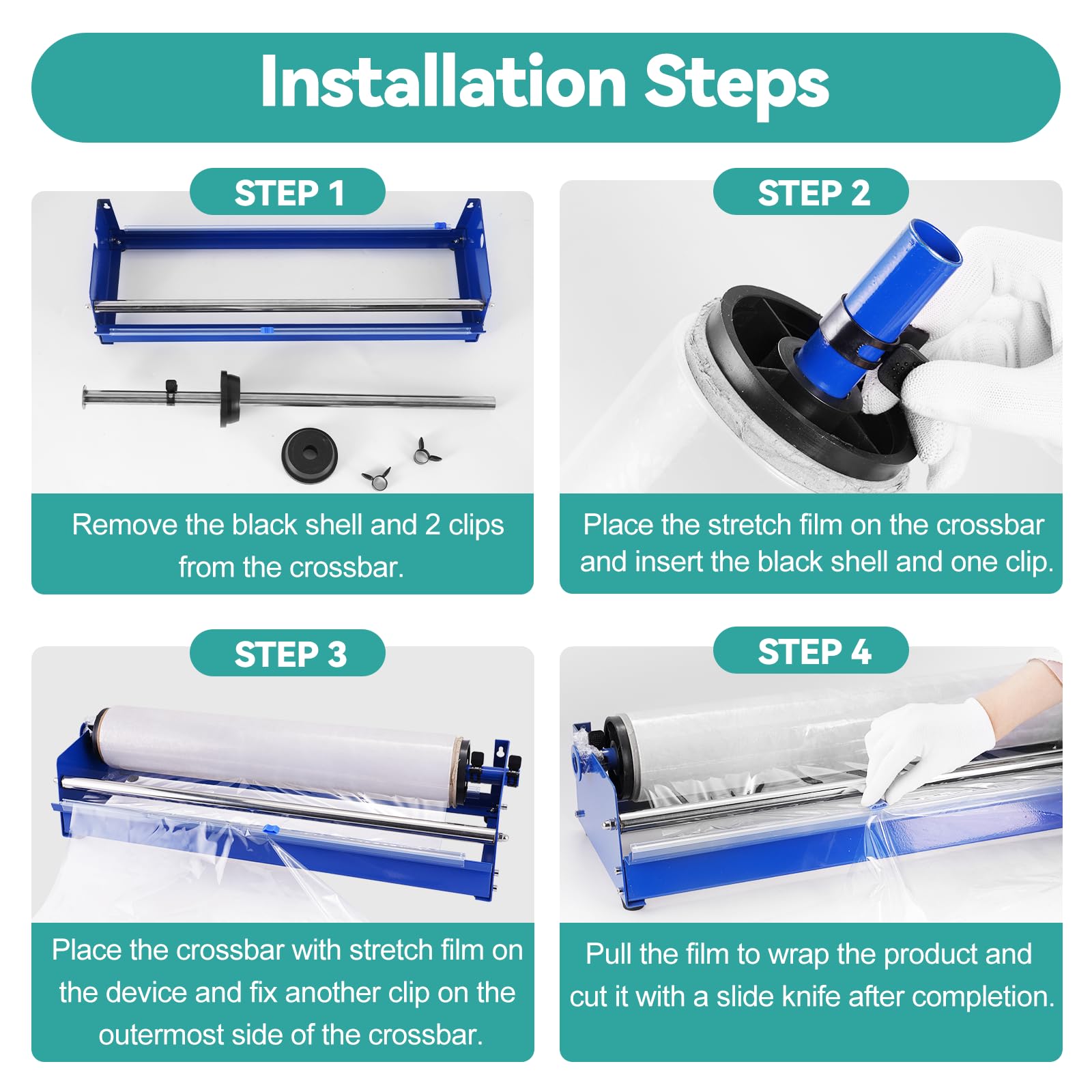 Installation Steps

STEP 1

Remove the black shell and 2 clips from the crossbar.

STEP 2

Place the stretch film on the crossbar and insert the black shell and one clip.

STEP 3

Place the crossbar with stretch film on the device and fix another clip on the outermost side of the crossbar.

STEP 4

Pull the film to wrap the product and cut it with a slide knife after completion.