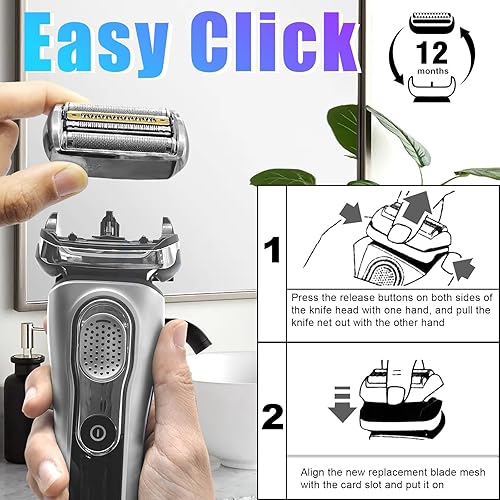 Easy Click

12
months

1

Press the release buttons on both sides of the knife head with one hand, and pull the knife net out with the other hand

2

Align the new replacement blade mesh with the card slot and put it on