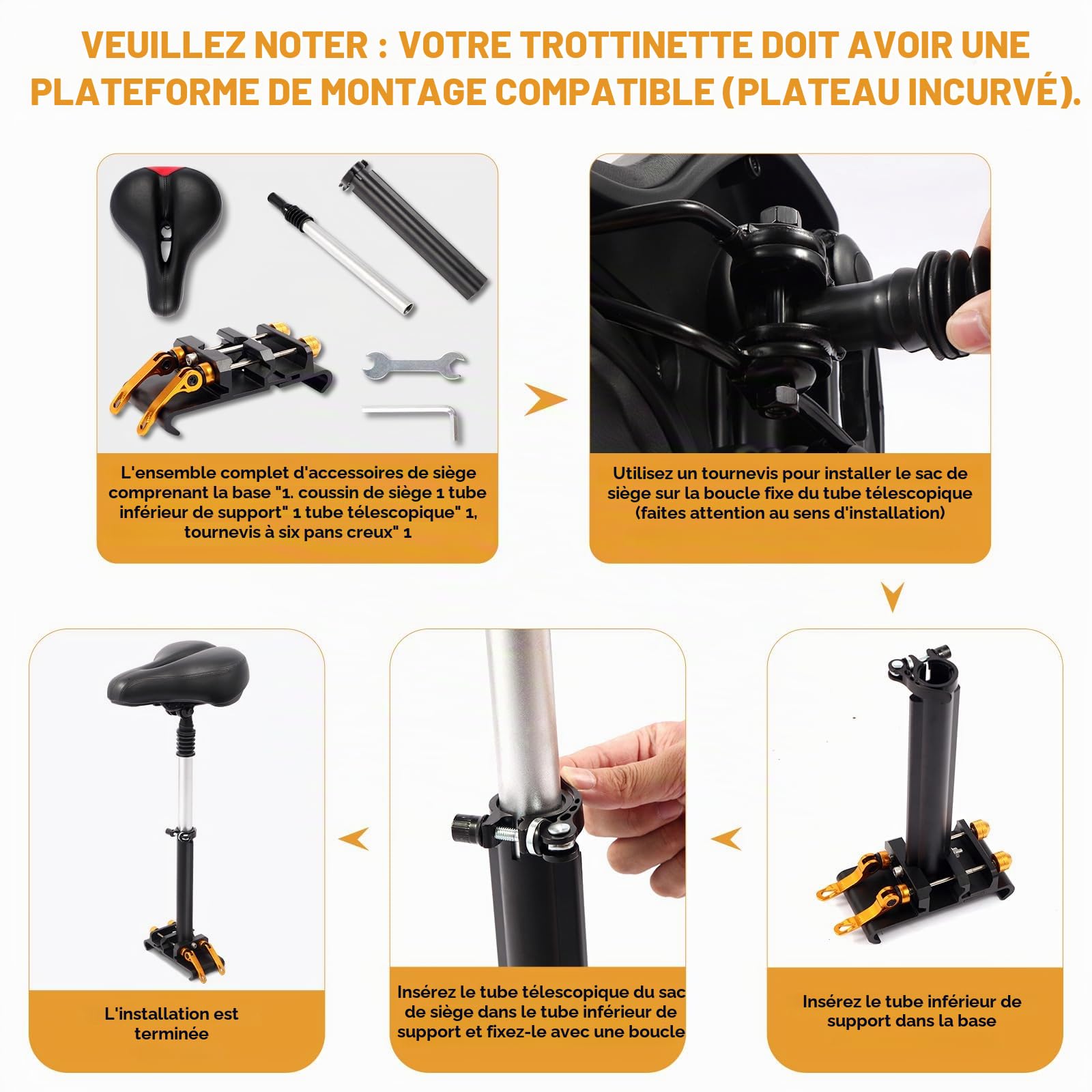 VEUILLEZ NOTER : VOTRE TROTTINETTE DOIT AVOIR UNE PLATEFORME DE MONTAGE COMPATIBLE (PLATEAU INCURVÉ).

L'ensemble complet d'accessoires de siège comprenant la base "1. coussin de siège 1 tube inférieur de support" 1 tube télescopique" 1, tournevis à six pans creux" 1

Utilisez un tournevis pour installer le sac de siège sur la boucle fixe du tube télescopique (faites attention au sens d'installation)

Insérez le tube inférieur de support dans la base

Insérez le tube télescopique du sac de siège dans le tube inférieur de support et fixez-le avec une boucle

L'installation est terminée