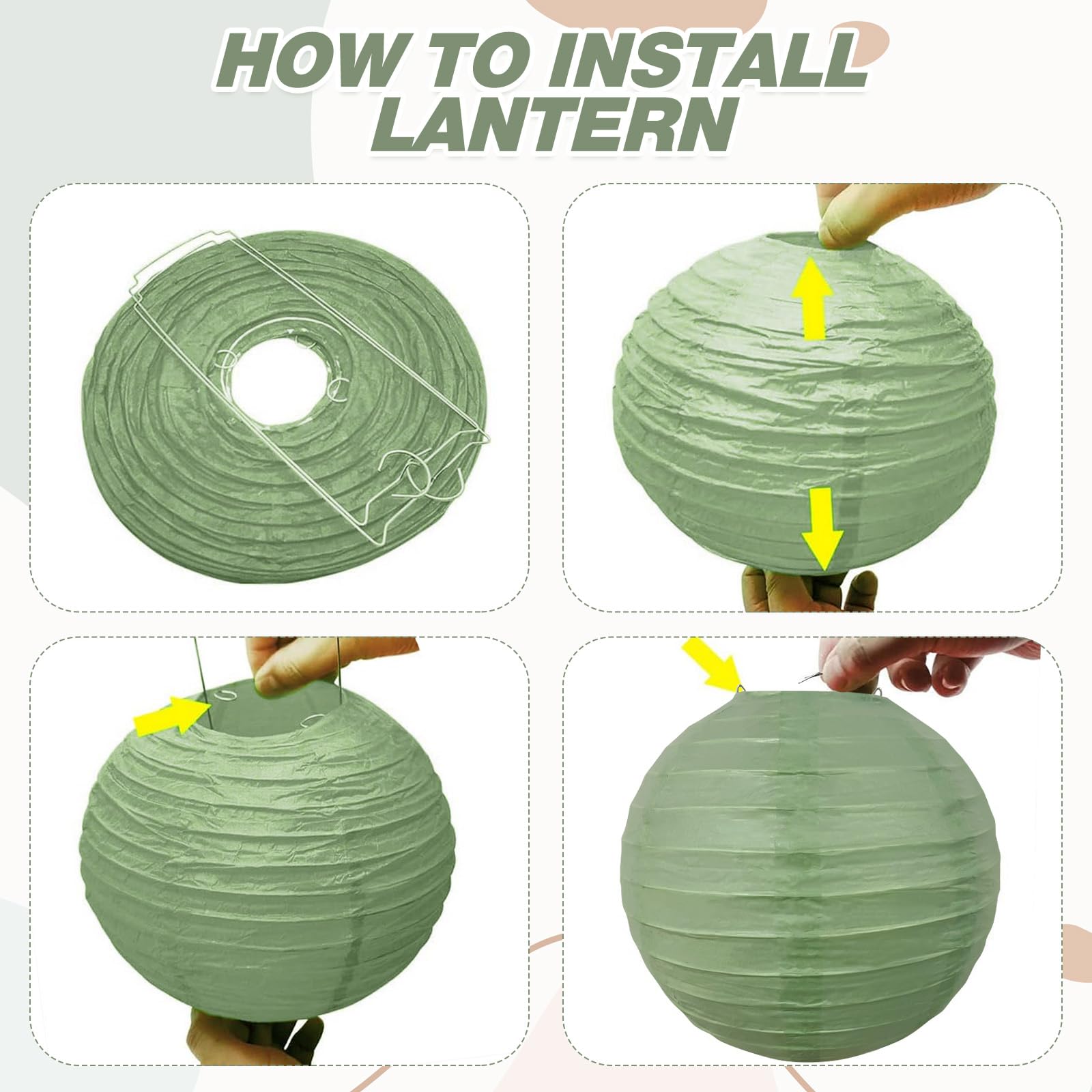 HOW TO INSTALL LANTERN