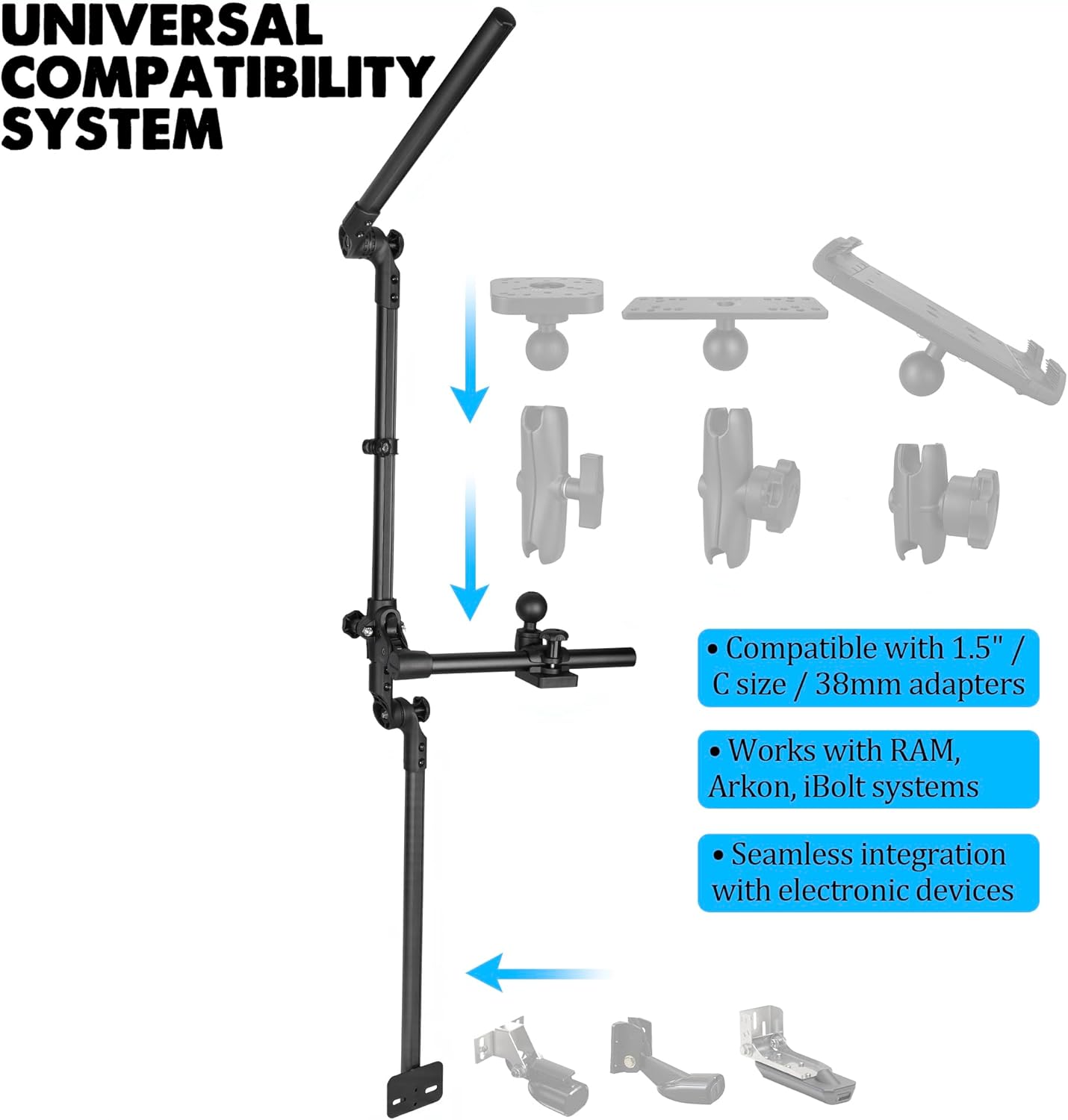 UNIVERSAL COMPATIBILITY SYSTEM

• Compatible with 1.5" / C size / 38mm adapters

• Works with RAM, Arkon, iBolt systems

• Seamless integration with electronic devices