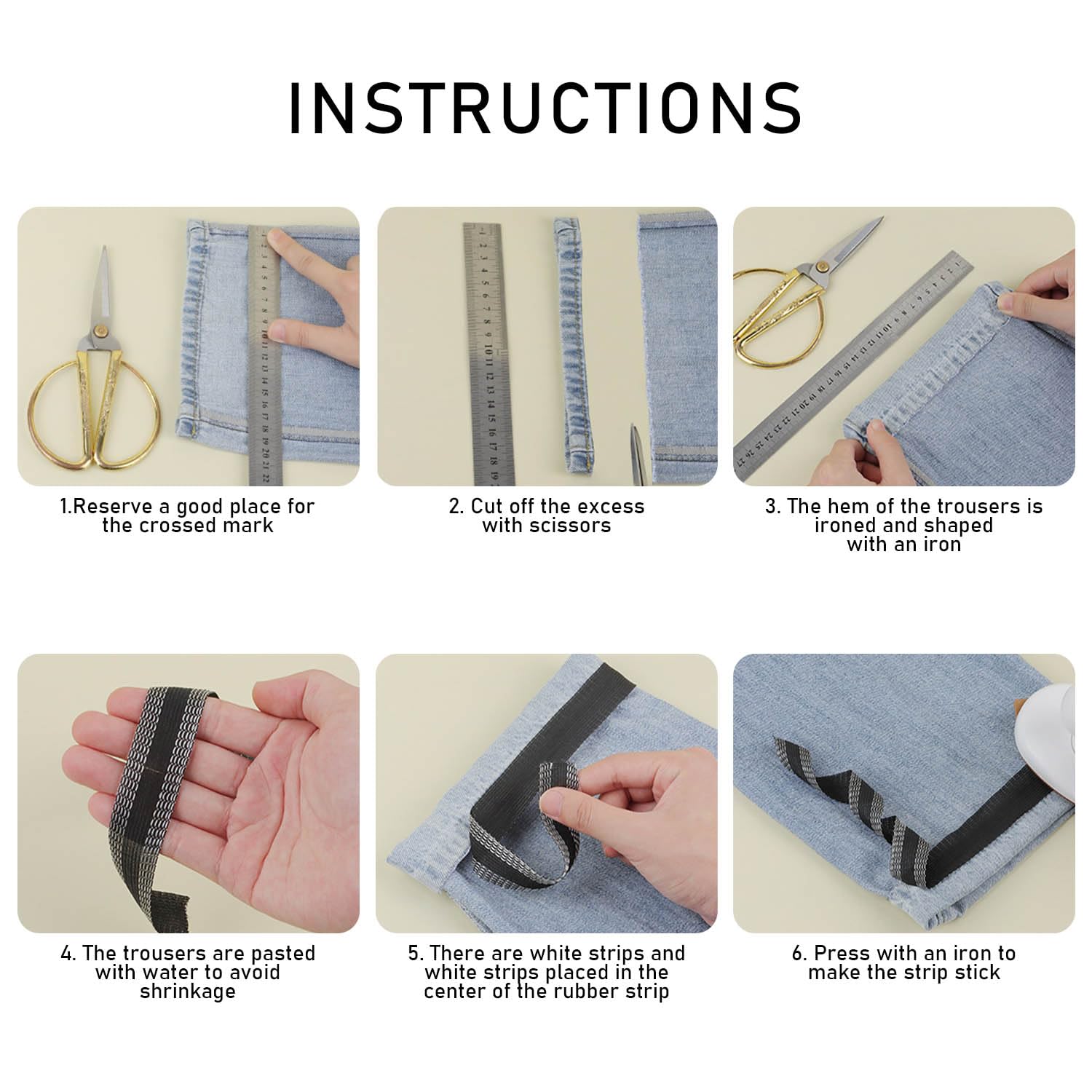 INSTRUCTIONS

1.Reserve a good place for the crossed mark

2. Cut off the excess with scissors

3. The hem of the trousers is ironed and shaped with an iron

4. The trousers are pasted with water to avoid shrinkage

5. There are white strips and white strips placed in the center of the rubber strip

6. Press with an iron to make the strip stick