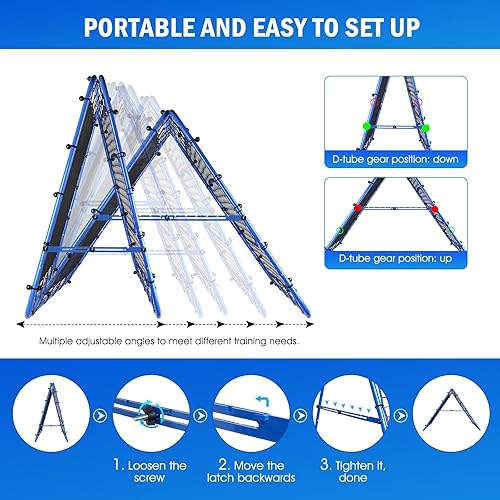 PORTABLE AND EASY TO SET UP

D-tube gear position: down

D-tube gear position: up

Multiple adjustable angles to meet different training needs.

1. Loosen the screw

2. Move the latch backwards

3. Tighten it, done