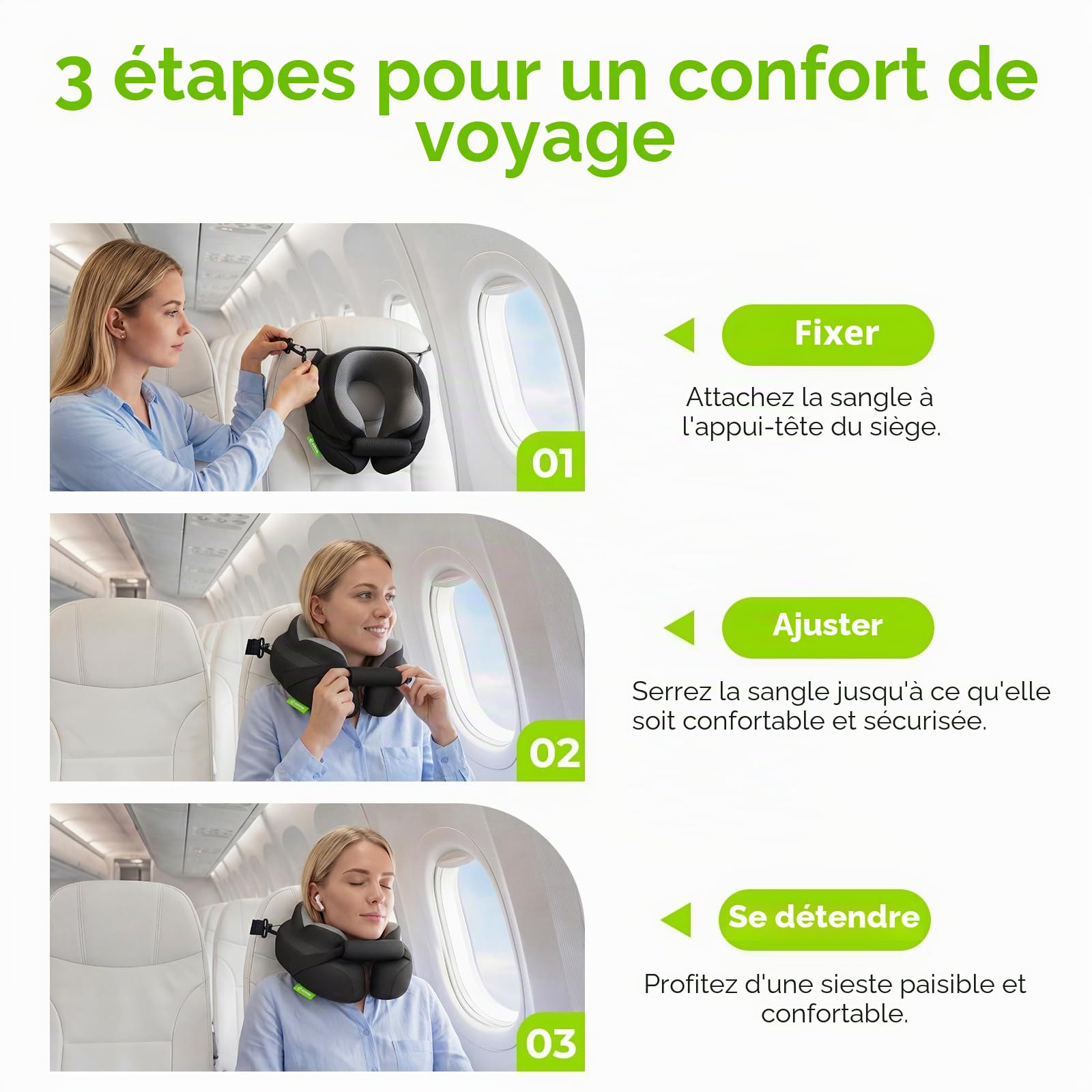 3 étapes pour un confort de voyage

01

Fixer

Attachez la sangle à l'appui-tête du siège.

02

Ajuster

Serrez la sangle jusqu'à ce qu'elle soit confortable et sécurisée.

03

Se détendre

Profitez d'une sieste paisible et confortable.