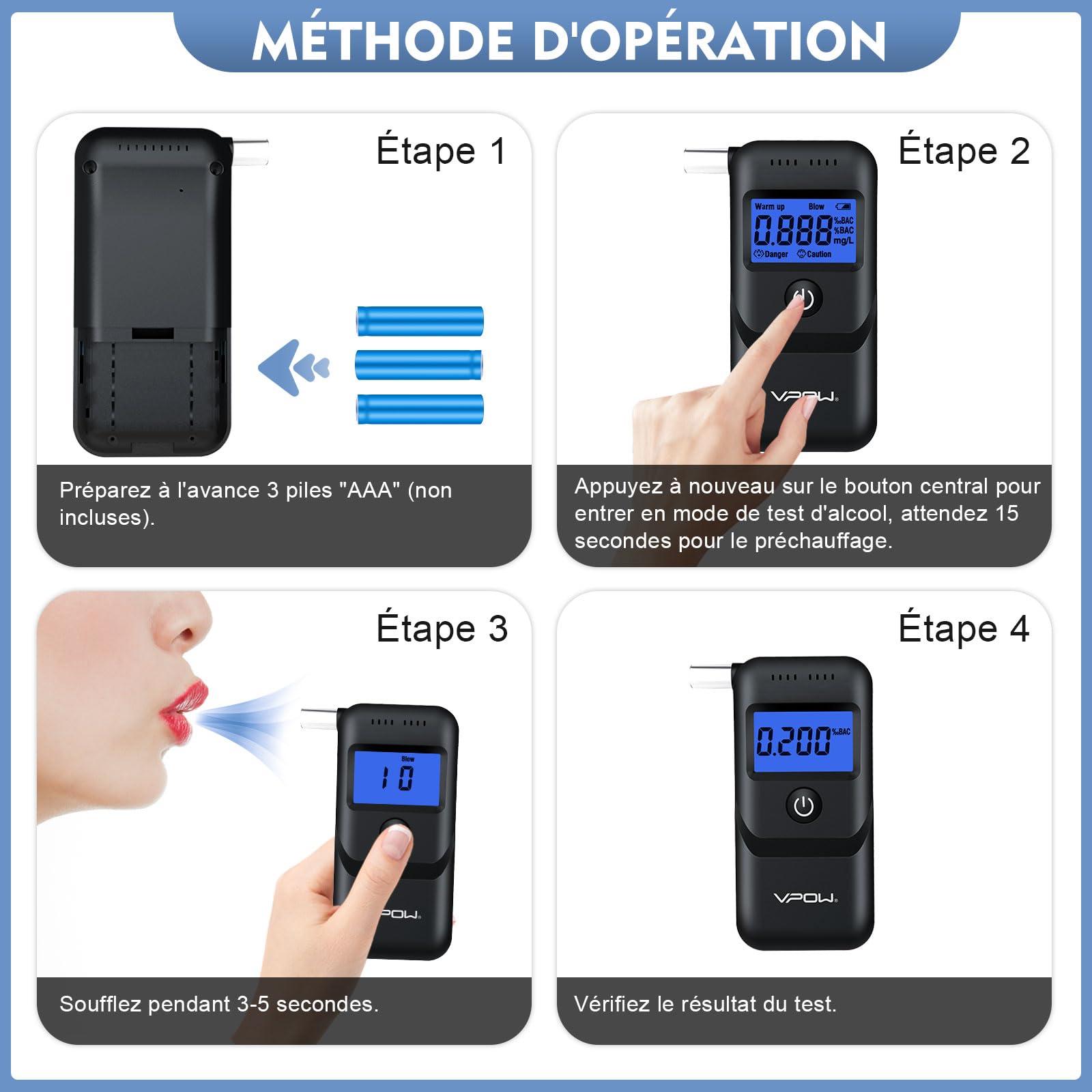 MÉTHODE D'OPÉRATION

Étape 1

Préparez à l'avance 3 piles "AAA" (non incluses).

Étape 2

Warm up Blow

0.888 ‰BAC %BAC mg/L

Danger Caution

VPOW

Appuyez à nouveau sur le bouton central pour entrer en mode de test d'alcool, attendez 15 secondes pour le préchauffage.

Étape 3

Blow

10

POW

Soufflez pendant 3-5 secondes.

Étape 4

0.200 ‰BAC

VPOW

Vérifiez le résultat du test.