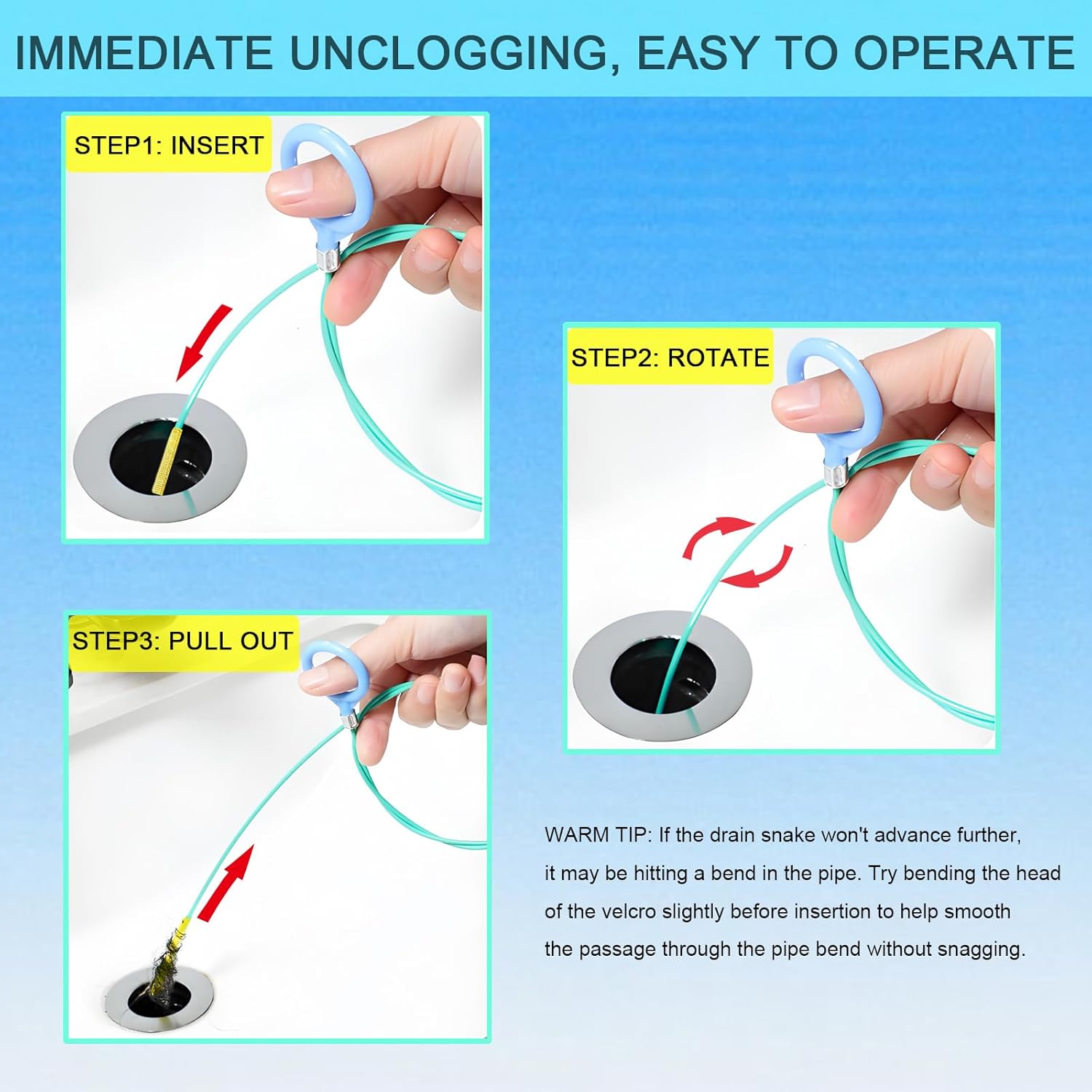 IMMEDIATE UNCLOGGING, EASY TO OPERATE

STEP1: INSERT

STEP2: ROTATE

STEP3: PULL OUT

WARM TIP: If the drain snake won't advance further, it may be hitting a bend in the pipe. Try bending the head of the velcro slightly before insertion to help smooth the passage through the pipe bend without snagging.