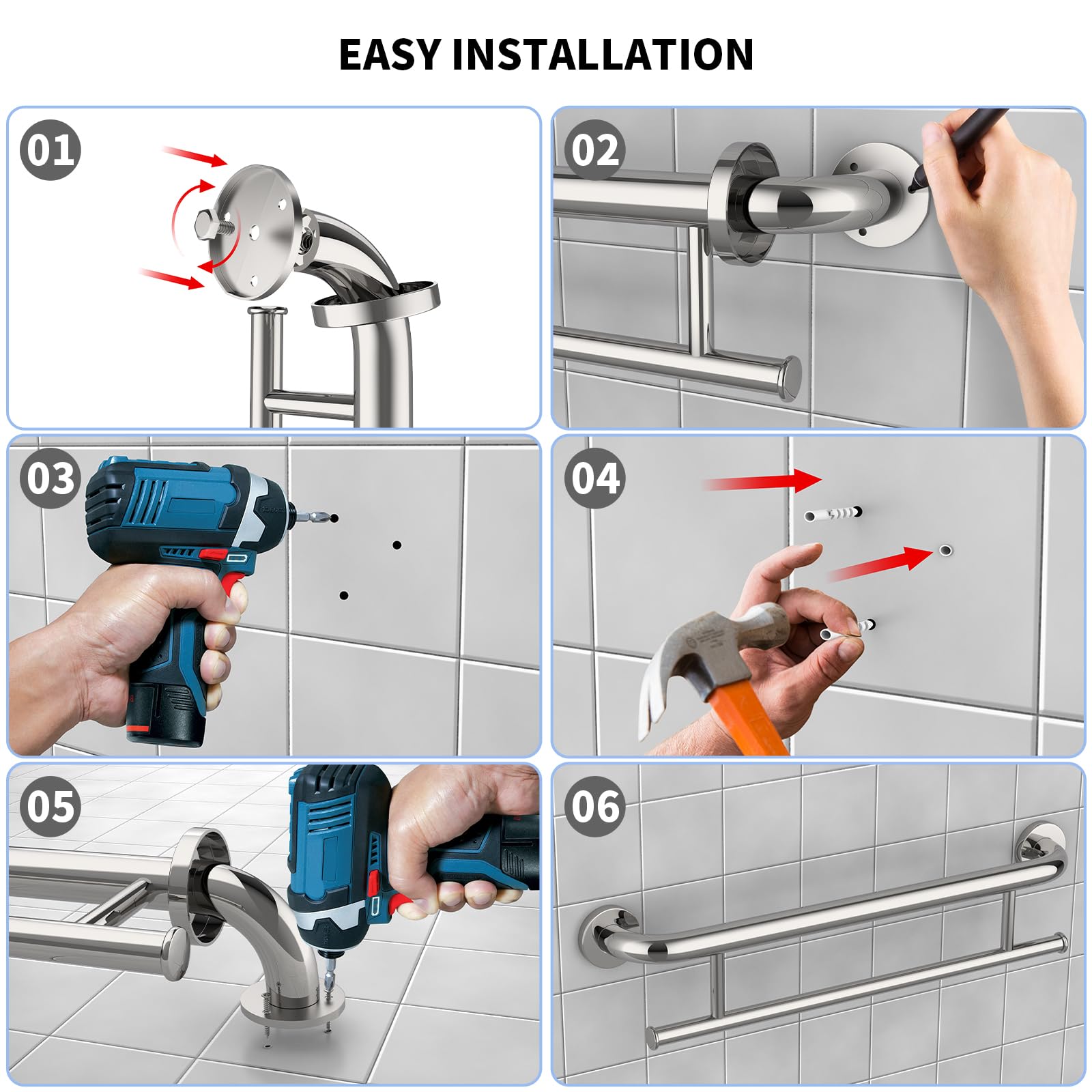 EASY INSTALLATION

01

02

03

04

05

06