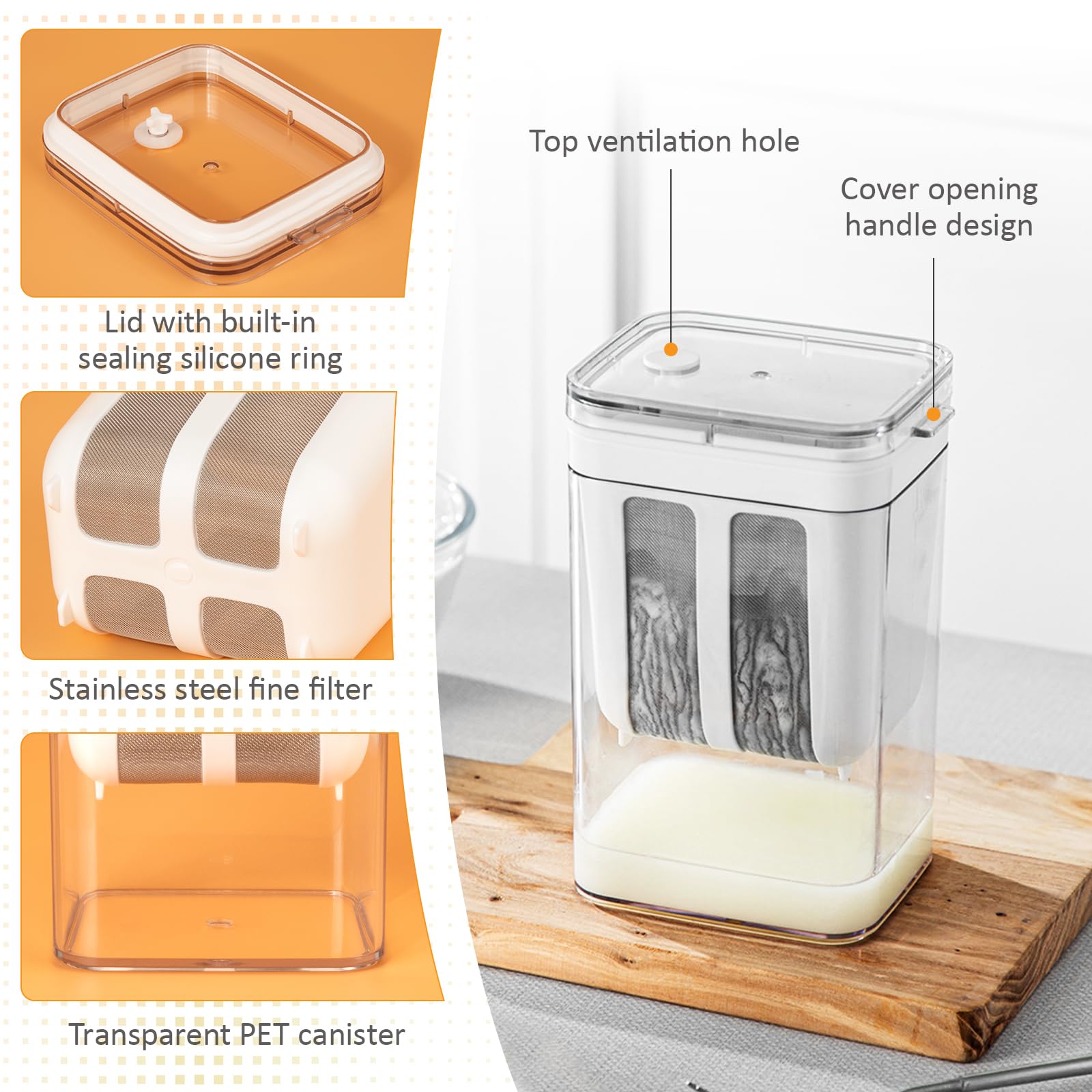 Lid with built-in sealing silicone ring

Stainless steel fine filter

Transparent PET canister

Top ventilation hole

Cover opening handle design