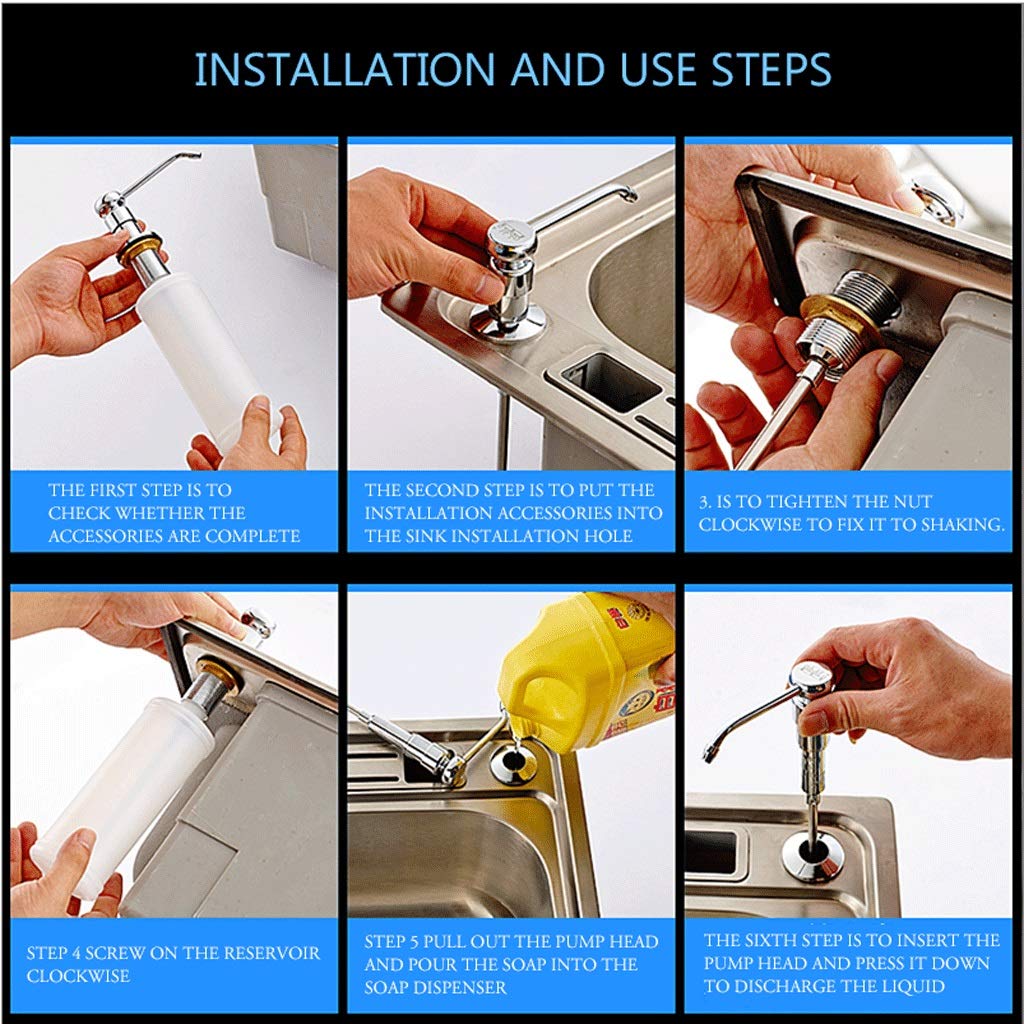 INSTALLATION AND USE STEPS

THE FIRST STEP IS TO CHECK WHETHER THE ACCESSORIES ARE COMPLETE

THE SECOND STEP IS TO PUT THE INSTALLATION ACCESSORIES INTO THE SINK INSTALLATION HOLE

3. IS TO TIGHTEN THE NUT CLOCKWISE TO FIX IT TO SHAKING.

STEP 4 SCREW ON THE RESERVOIR CLOCKWISE

STEP 5 PULL OUT THE PUMP HEAD AND POUR THE SOAP INTO THE SOAP DISPENSER

THE SIXTH STEP IS TO INSERT THE PUMP HEAD AND PRESS IT DOWN TO DISCHARGE THE LIQUID