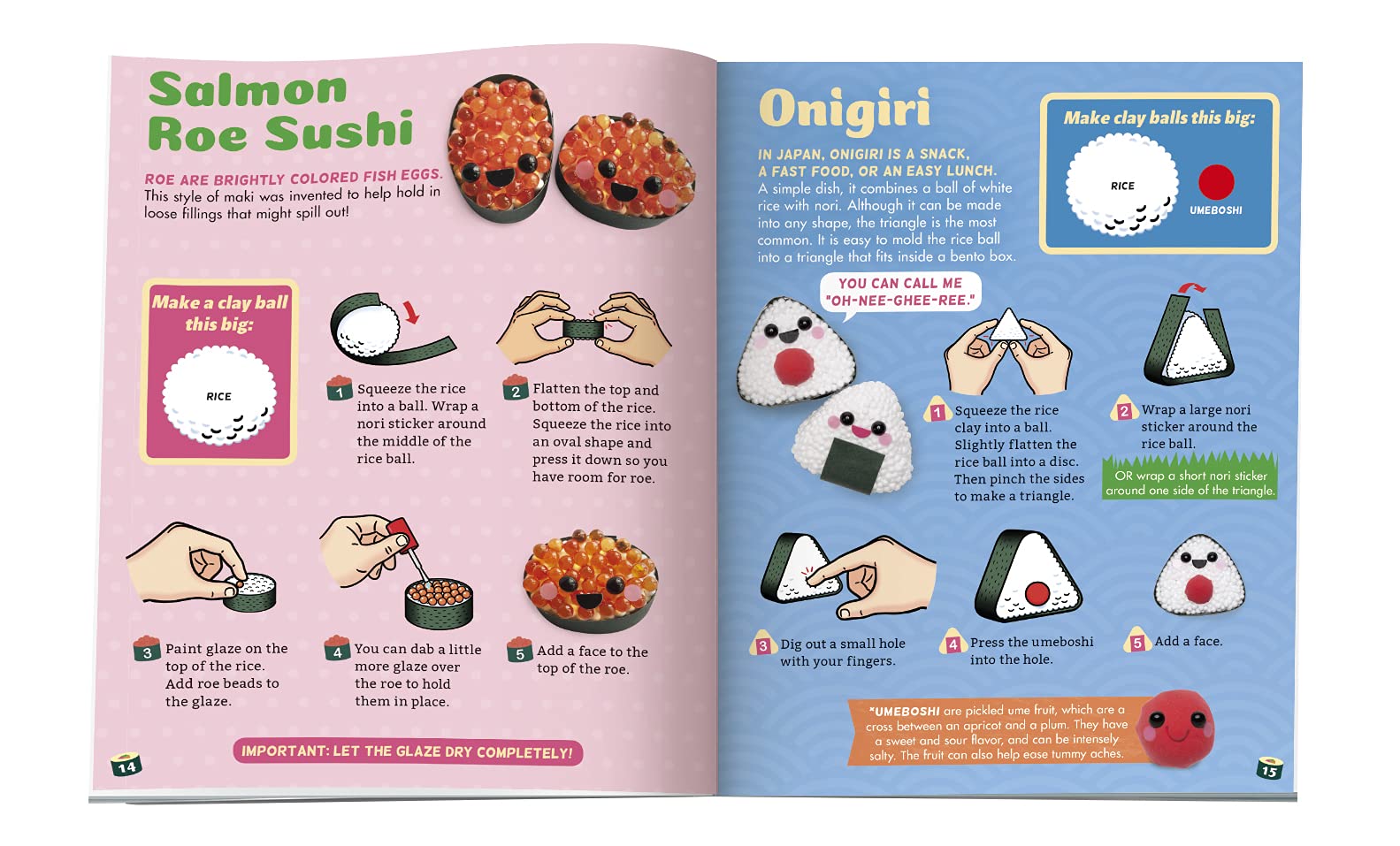 Salmon Roe Sushi

ROE ARE BRIGHTLY COLORED FISH EGGS. This style of maki was invented to help hold in loose fillings that might spill out!

Make a clay ball this big:

RICE

1 Squeeze the rice into a ball. Wrap a nori sticker around the middle of the rice ball.

2 Flatten the top and bottom of the rice. Squeeze the rice into an oval shape and press it down so you have room for roe.

3 Paint glaze on the top of the rice. Add roe beads to the glaze.

4 You can dab a little more glaze over the roe to hold them in place.

5 Add a face to the top of the roe.

IMPORTANT: LET THE GLAZE DRY COMPLETELY!

14

Onigiri

IN JAPAN, ONIGIRI IS A SNACK, A FAST FOOD, OR AN EASY LUNCH. A simple dish, it combines a ball of white rice with nori. Although it can be made into any shape, the triangle is the most common. It is easy to mold the rice ball into a triangle that fits inside a bento box.

Make clay balls this big:

RICE

UMEBOSHI

YOU CAN CALL ME "OH-NEE-GHEE-REE."

1 Squeeze the rice clay into a ball. Slightly flatten the rice ball into a disc. Then pinch the sides to make a triangle.

2 Wrap a large nori sticker around the rice ball.

OR wrap a short nori sticker around one side of the triangle.

3 Dig out a small hole with your fingers.

4 Press the umeboshi into the hole.

5 Add a face.

*UMEBOSHI are pickled ume fruit, which are a cross between an apricot and a plum. They have a sweet and sour flavor, and can be intensely salty. The fruit can also help ease tummy aches.

15